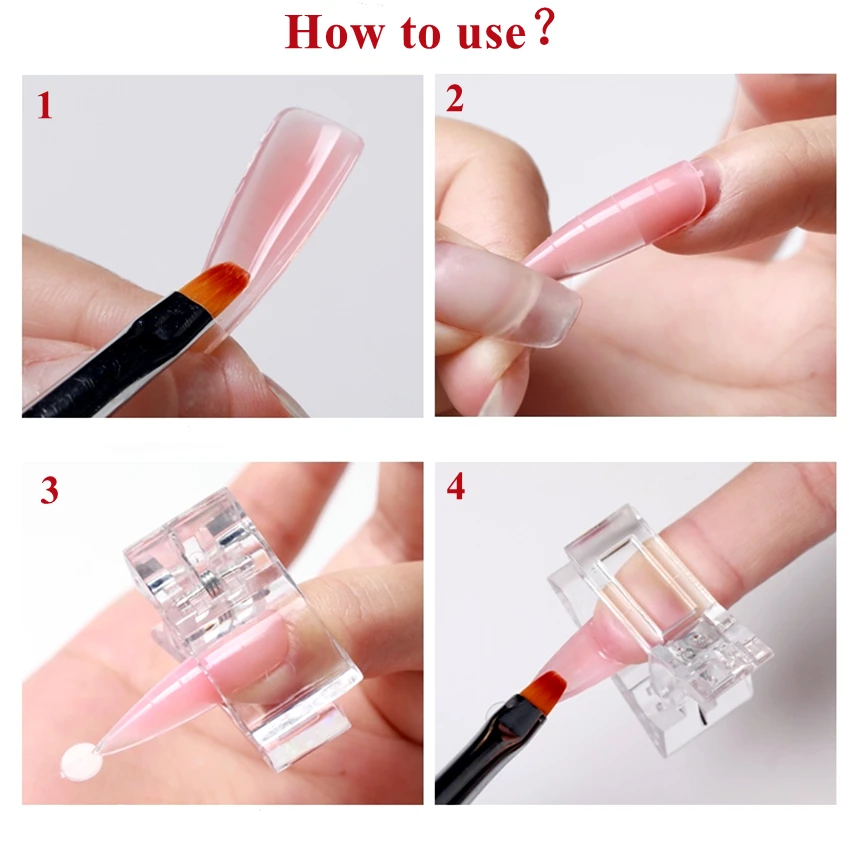 How to use?

1

2

3

4