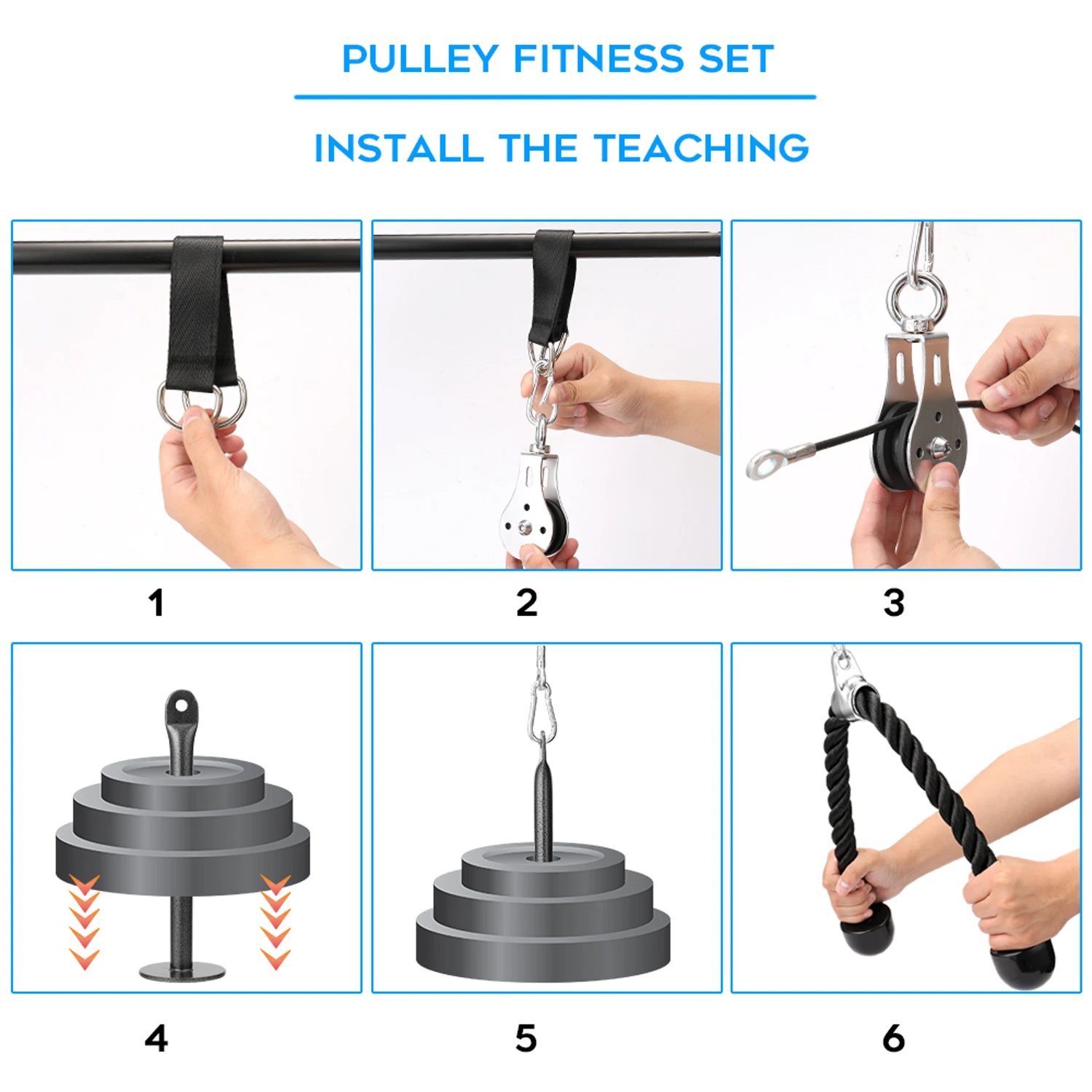 PULLEY FITNESS SET

INSTALL THE TEACHING

1

2

3

4

5

6