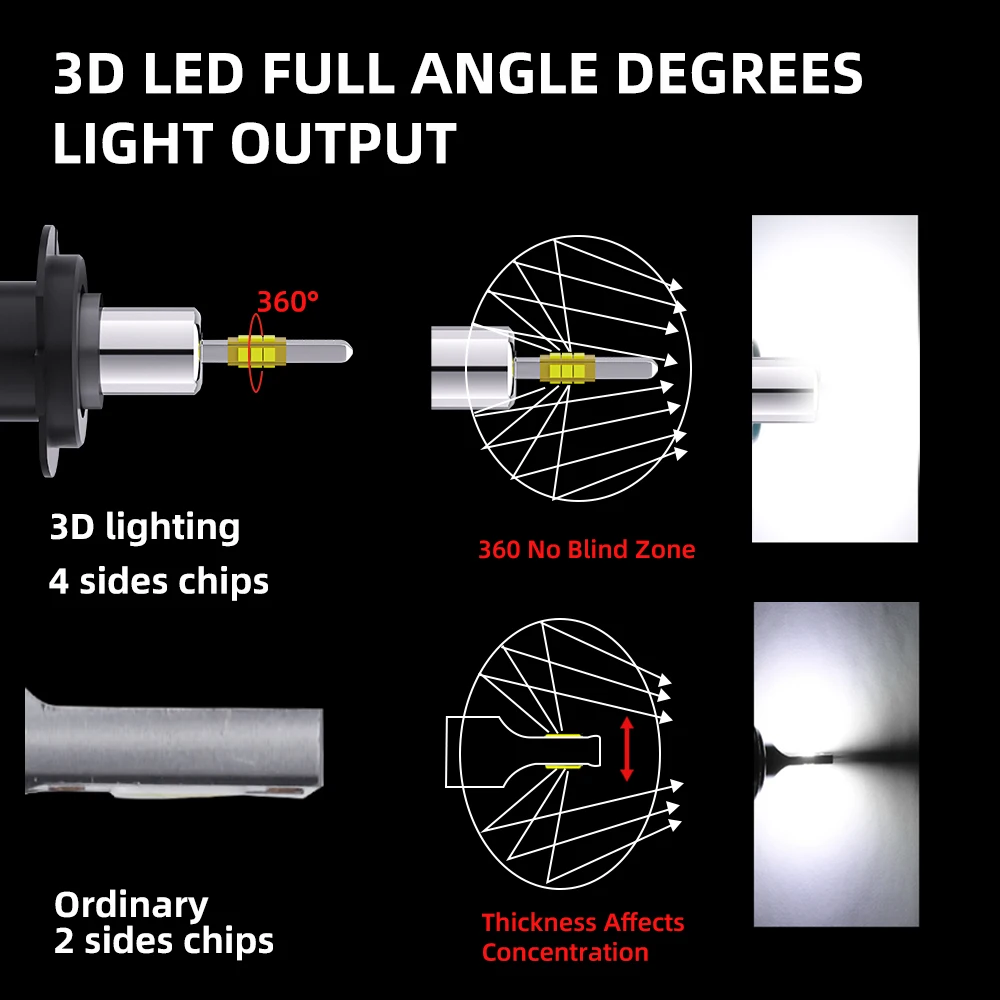 3D LED FULL ANGLE DEGREES LIGHT OUTPUT

360°

3D lighting
4 sides chips

360 No Blind Zone

Ordinary
2 sides chips

Thickness Affects Concentration