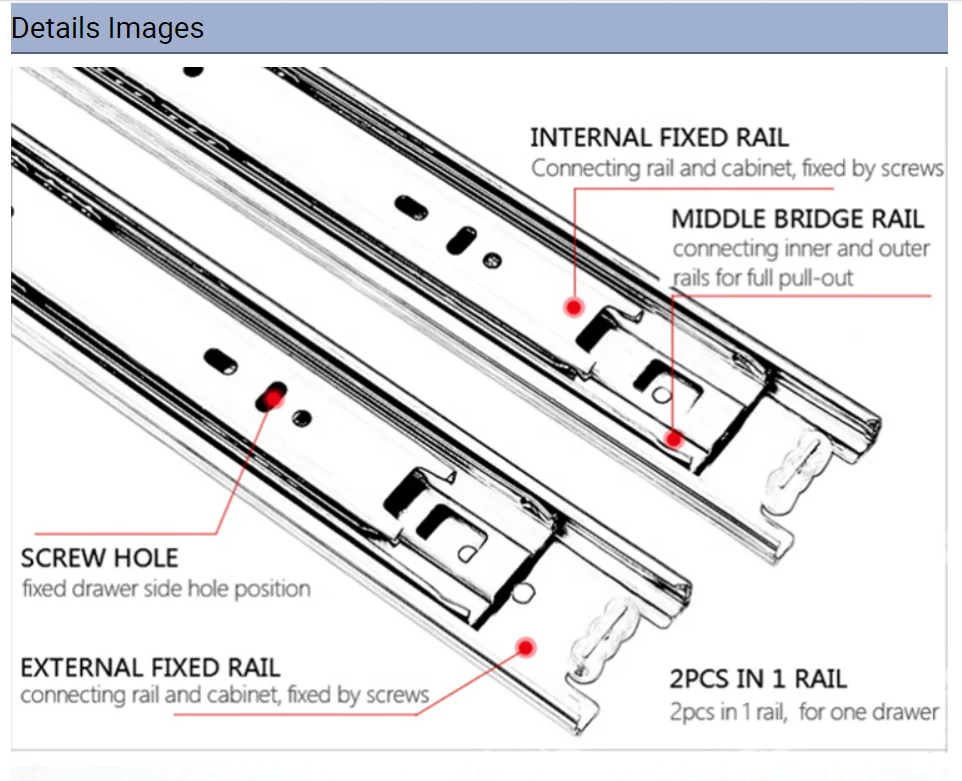 Details Images

INTERNAL FIXED RAIL
Connecting rail and cabinet, fixed by screws

MIDDLE BRIDGE RAIL
connecting inner and outer rails for full pull-out

SCREW HOLE
fixed drawer side hole position

EXTERNAL FIXED RAIL
connecting rail and cabinet, fixed by screws

2PCS IN 1 RAIL
2pcs in 1 rail, for one drawer