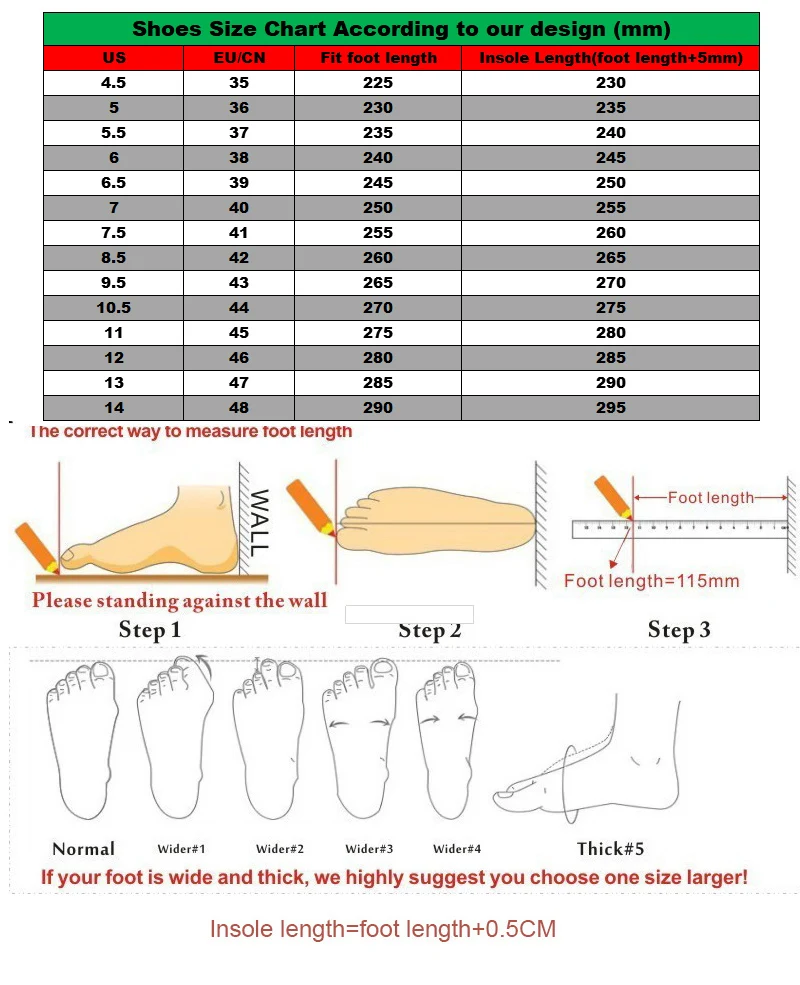 Shoes Size Chart According to our design (mm)

| US | EU/CN | Fit foot length | Insole Length(foot length+5mm) |
|---|---|---|---|
| 4.5 | 35 | 225 | 230 |
| 5 | 36 | 230 | 235 |
| 5.5 | 37 | 235 | 240 |
| 6 | 38 | 240 | 245 |
| 6.5 | 39 | 245 | 250 |
| 7 | 40 | 250 | 255 |
| 7.5 | 41 | 255 | 260 |
| 8.5 | 42 | 260 | 265 |
| 9.5 | 43 | 265 | 270 |
| 10.5 | 44 | 270 | 275 |
| 11 | 45 | 275 | 280 |
| 12 | 46 | 280 | 285 |
| 13 | 47 | 285 | 290 |
| 14 | 48 | 290 | 295 |

The correct way to measure foot length

WALL

Foot length

Foot length=115mm

Please standing against the wall

Step 1

Step 2

Step 3

Normal Wider#1 Wider#2 Wider#3 Wider#4 Thick#5

If your foot is wide and thick, we highly suggest you choose one size larger!

Insole length=foot length+0.5CM