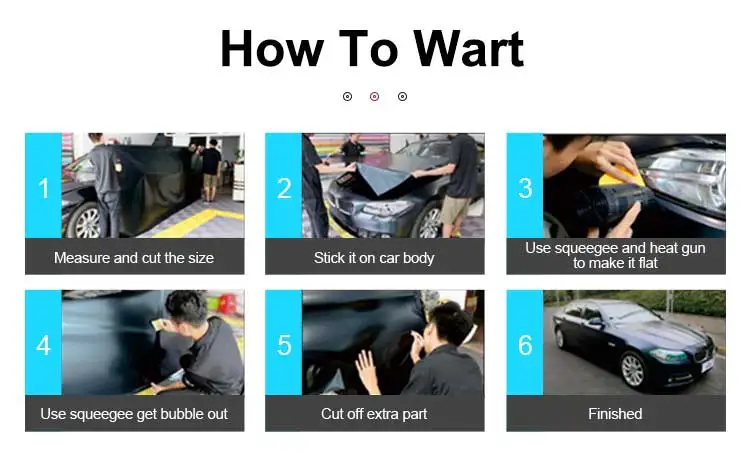 How To Wart

1
Measure and cut the size

2
Stick it on car body

3
Use squeegee and heat gun to make it flat

4
Use squeegee get bubble out

5
Cut off extra part

6
Finished