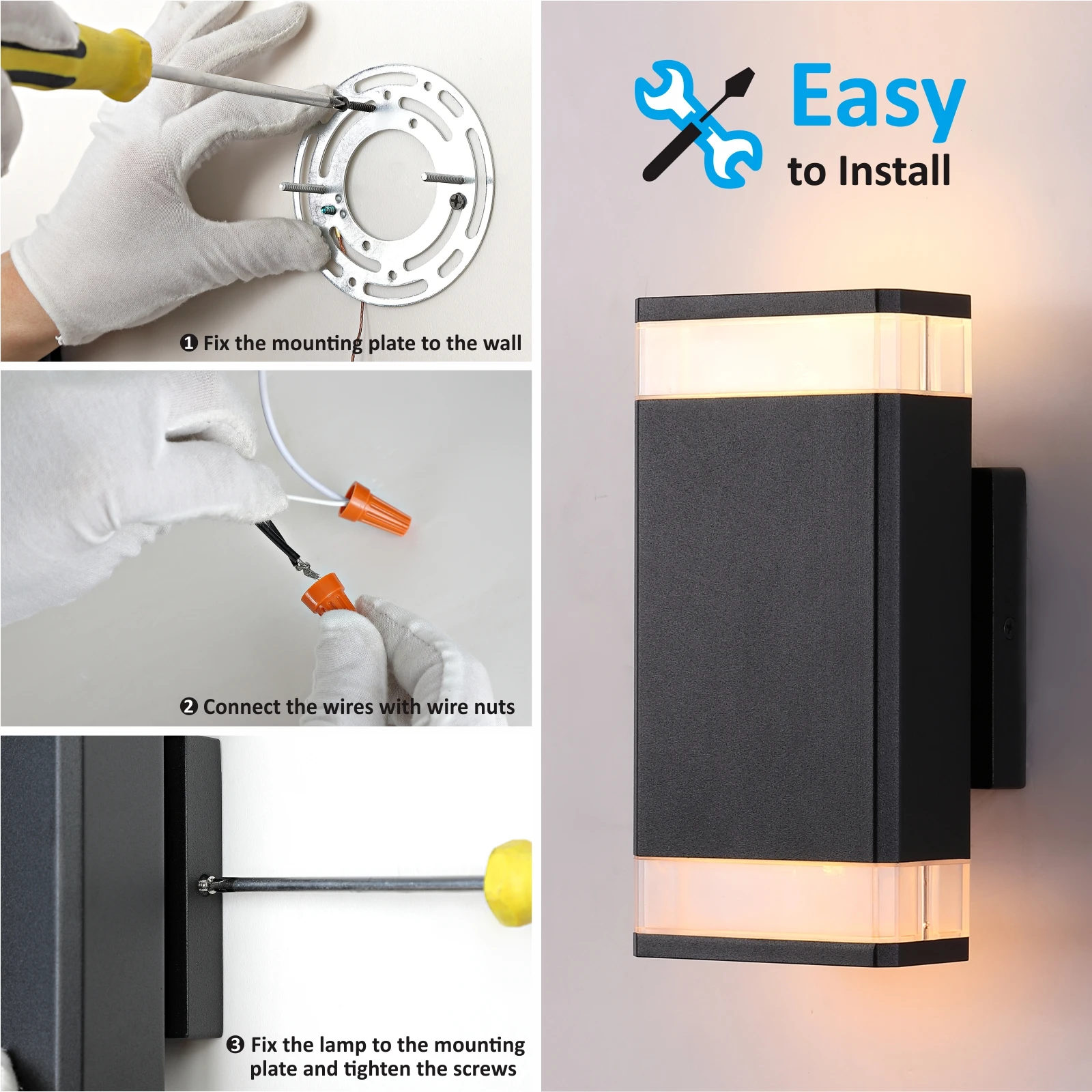 ❶ Fix the mounting plate to the wall

❷ Connect the wires with wire nuts

❸ Fix the lamp to the mounting plate and tighten the screws

Easy to Install