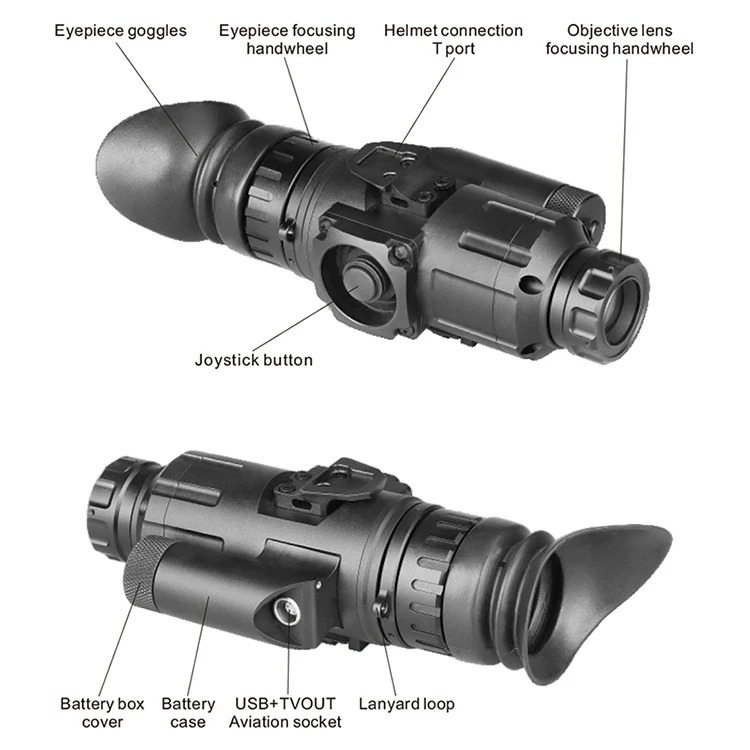 Eyepiece goggles

Eyepiece focusing handwheel

Helmet connection T port

Objective lens focusing handwheel

Joystick button

Battery box cover

Battery case

USB+TVOUT Aviation socket

Lanyard loop