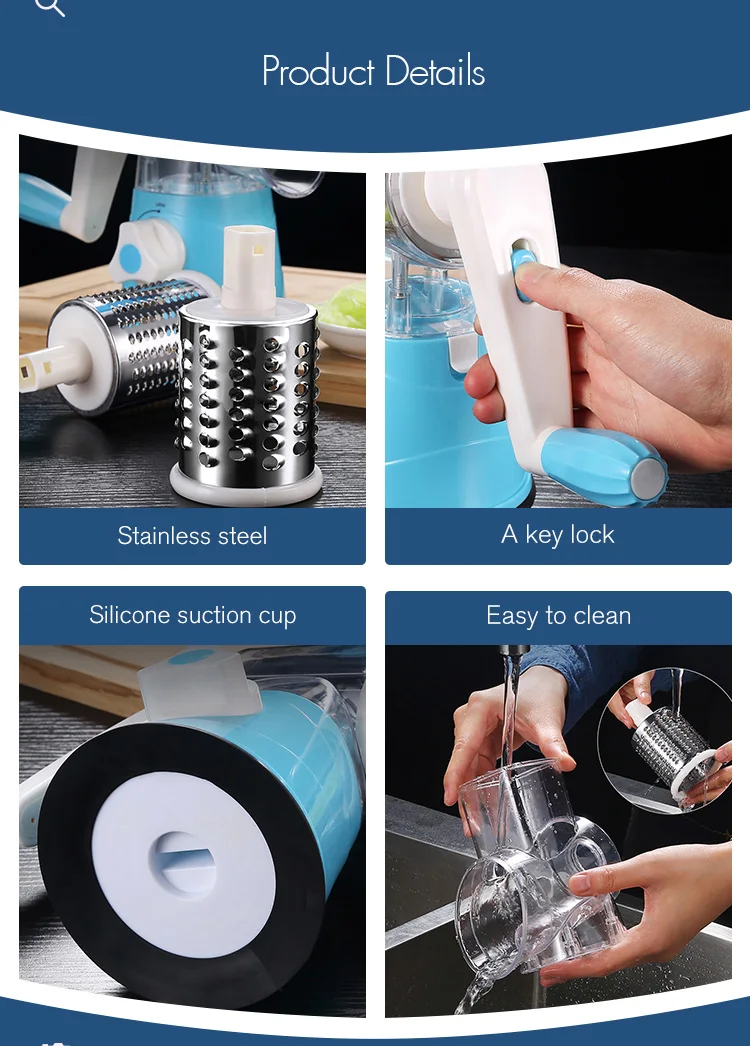 Product Details

Stainless steel

A key lock

Silicone suction cup

Easy to clean