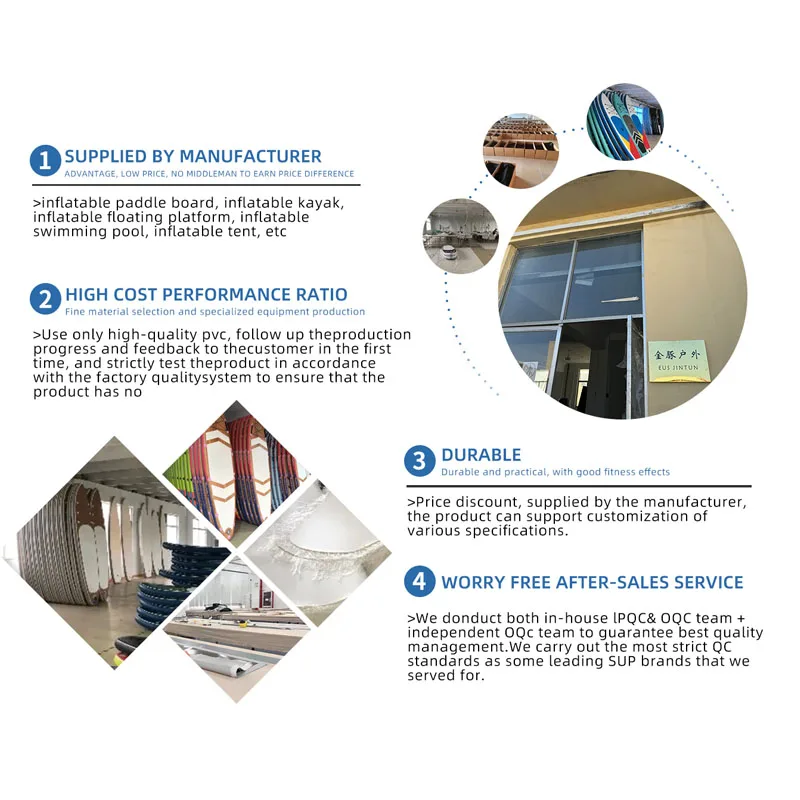 1 SUPPLIED BY MANUFACTURER
ADVANTAGE, LOW PRICE, NO MIDDLEMAN TO EARN PRICE DIFFERENCE

>inflatable paddle board, inflatable kayak, inflatable floating platform, inflatable swimming pool, inflatable tent, etc

2 HIGH COST PERFORMANCE RATIO
Fine material selection and specialized equipment production

>Use only high-quality pvc, follow up theproduction progress and feedback to thecustomer in the first time, and strictly test theproduct in accordance with the factory qualitysystem to ensure that the product has no

金豚户外
EUS JINTUN

3 DURABLE
Durable and practical, with good fitness effects

>Price discount, supplied by the manufacturer, the product can support customization of various specifications.

4 WORRY FREE AFTER-SALES SERVICE

>We donduct both in-house lPQC& OQC team + independent OQc team to guarantee best quality management.We carry out the most strict QC standards as some leading SUP brands that we served for.