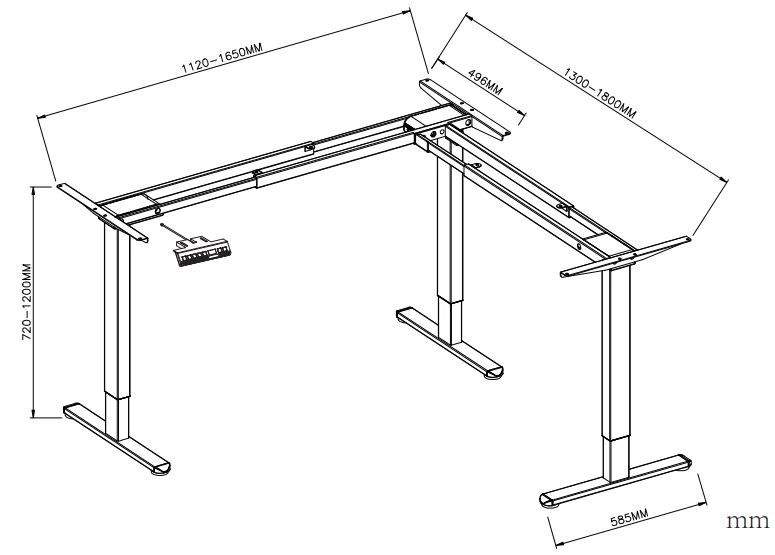 1120-1650MM
496MM
1300-1800MM
720-1200MM
585MM
mm