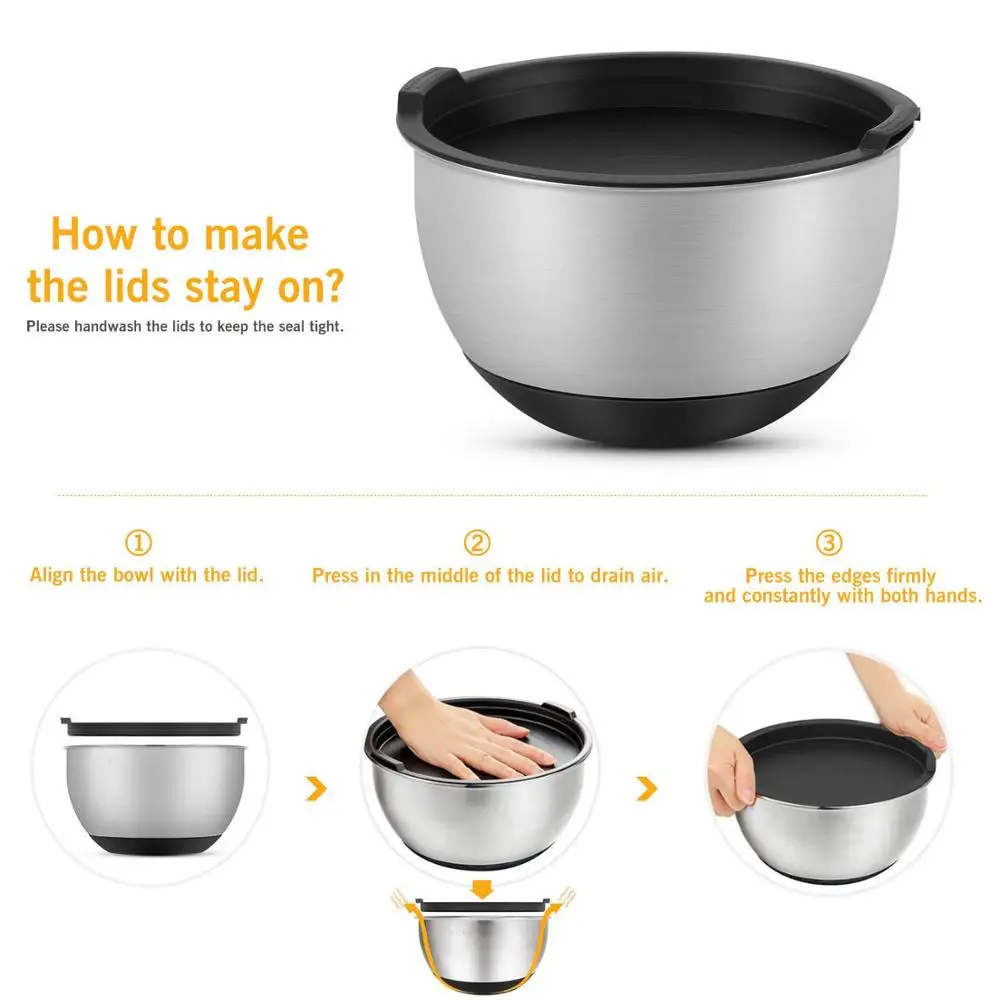 How to make the lids stay on?

Please handwash the lids to keep the seal tight.

①
Align the bowl with the lid.

②
Press in the middle of the lid to drain air.

③
Press the edges firmly and constantly with both hands.