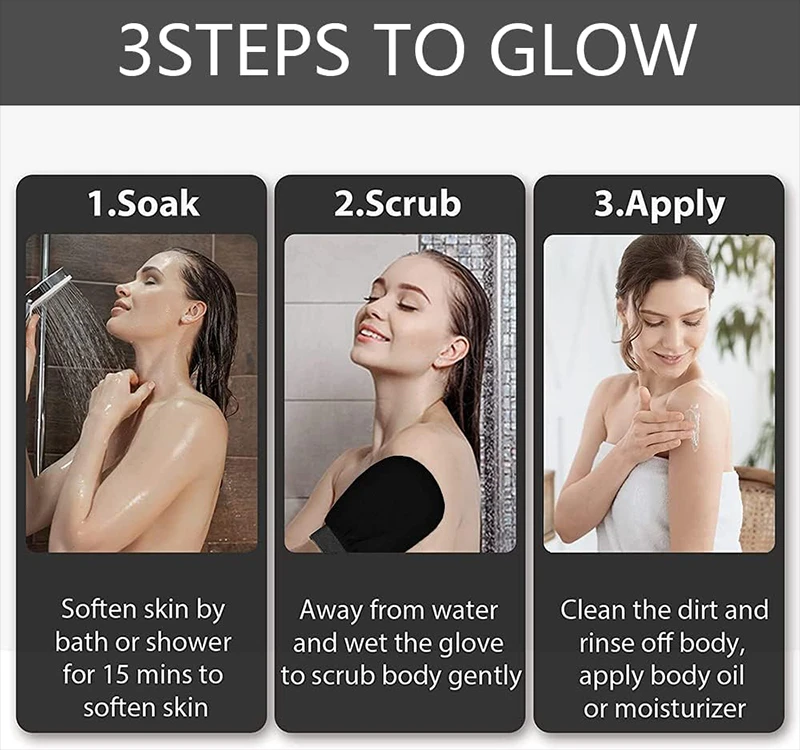 3STEPS TO GLOW

1.Soak

Soften skin by bath or shower for 15 mins to soften skin

2.Scrub

Away from water and wet the glove to scrub body gently

3.Apply

Clean the dirt and rinse off body, apply body oil or moisturizer