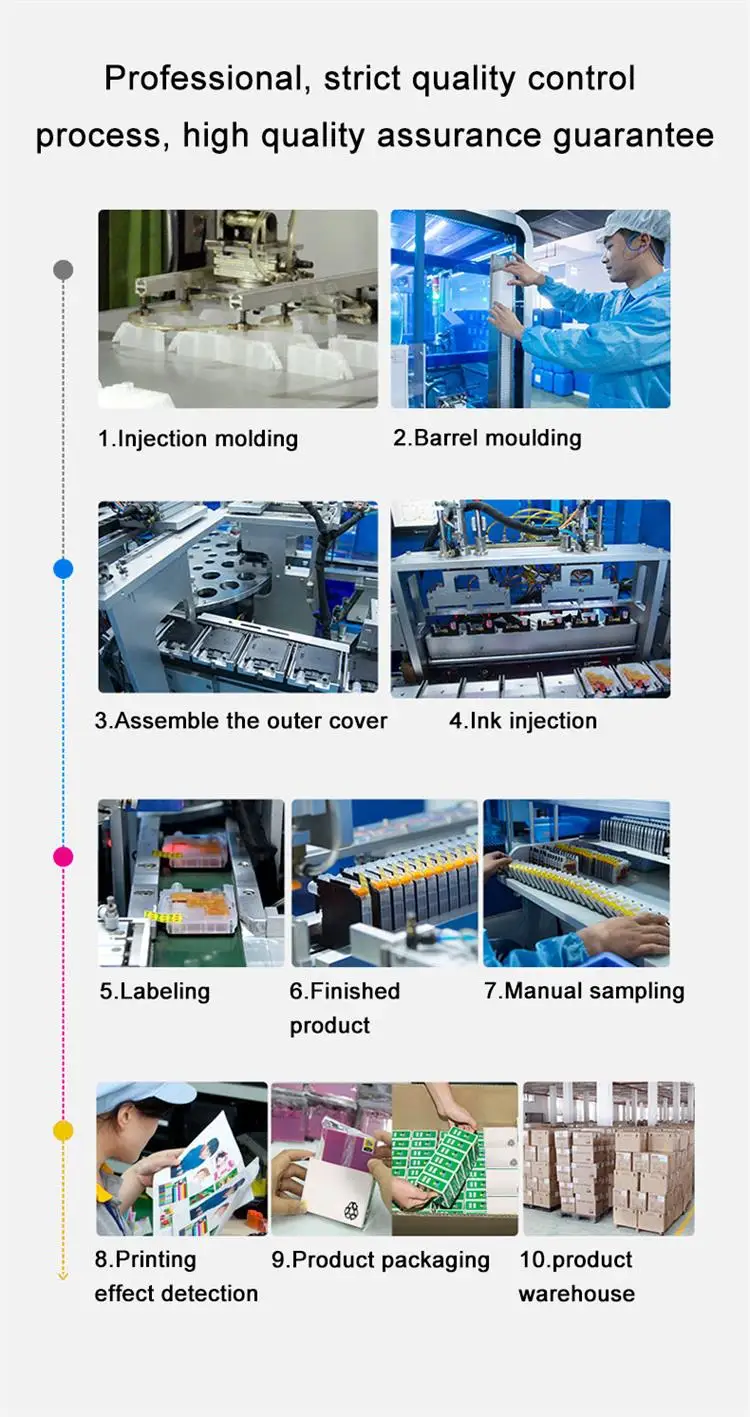 Professional, strict quality control process, high quality assurance guarantee

1.Injection molding

2.Barrel moulding

3.Assemble the outer cover

4.Ink injection

5.Labeling

6.Finished product

7.Manual sampling

8.Printing effect detection

9.Product packaging

10.product warehouse