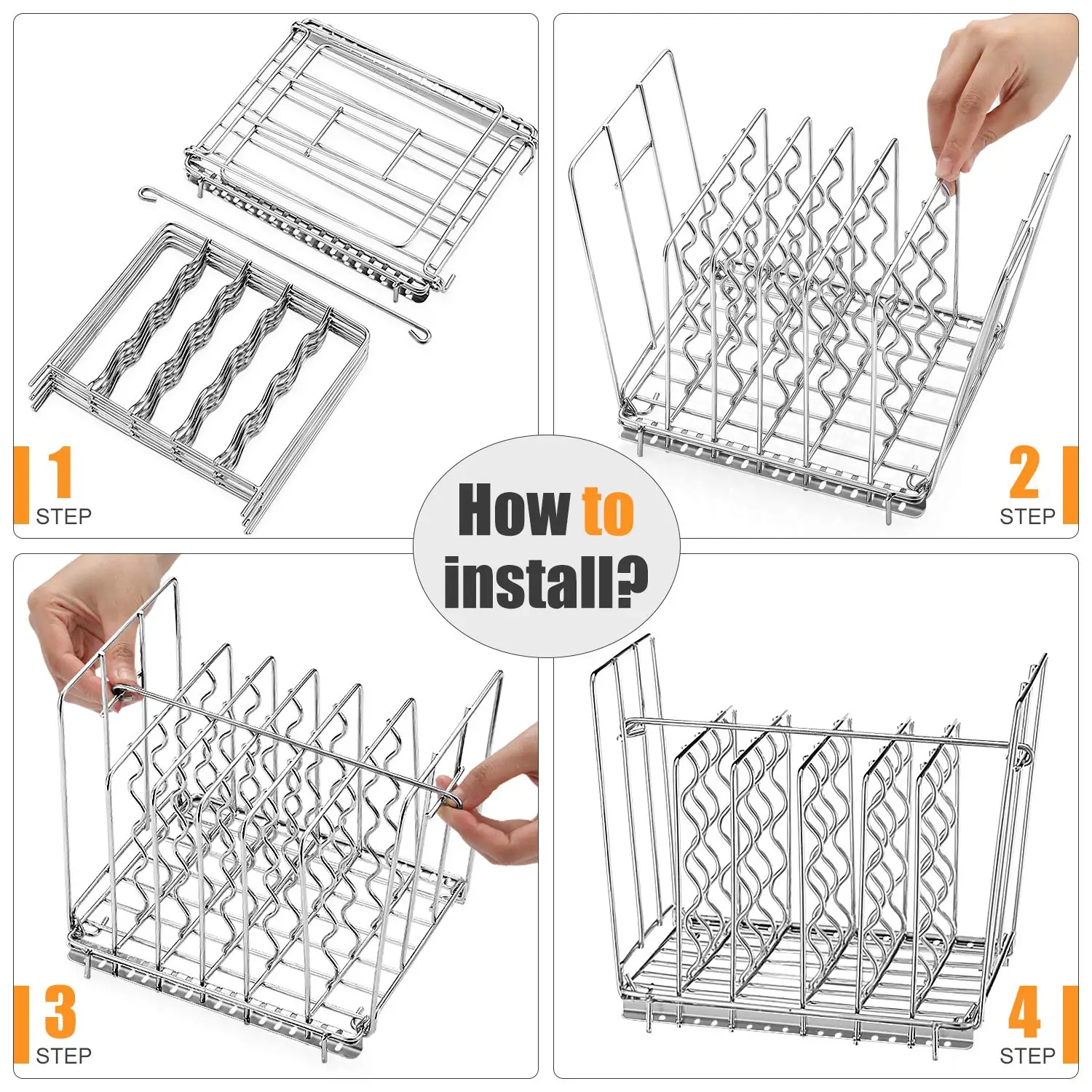 1
STEP

2
STEP

How to install?

3
STEP

4
STEP