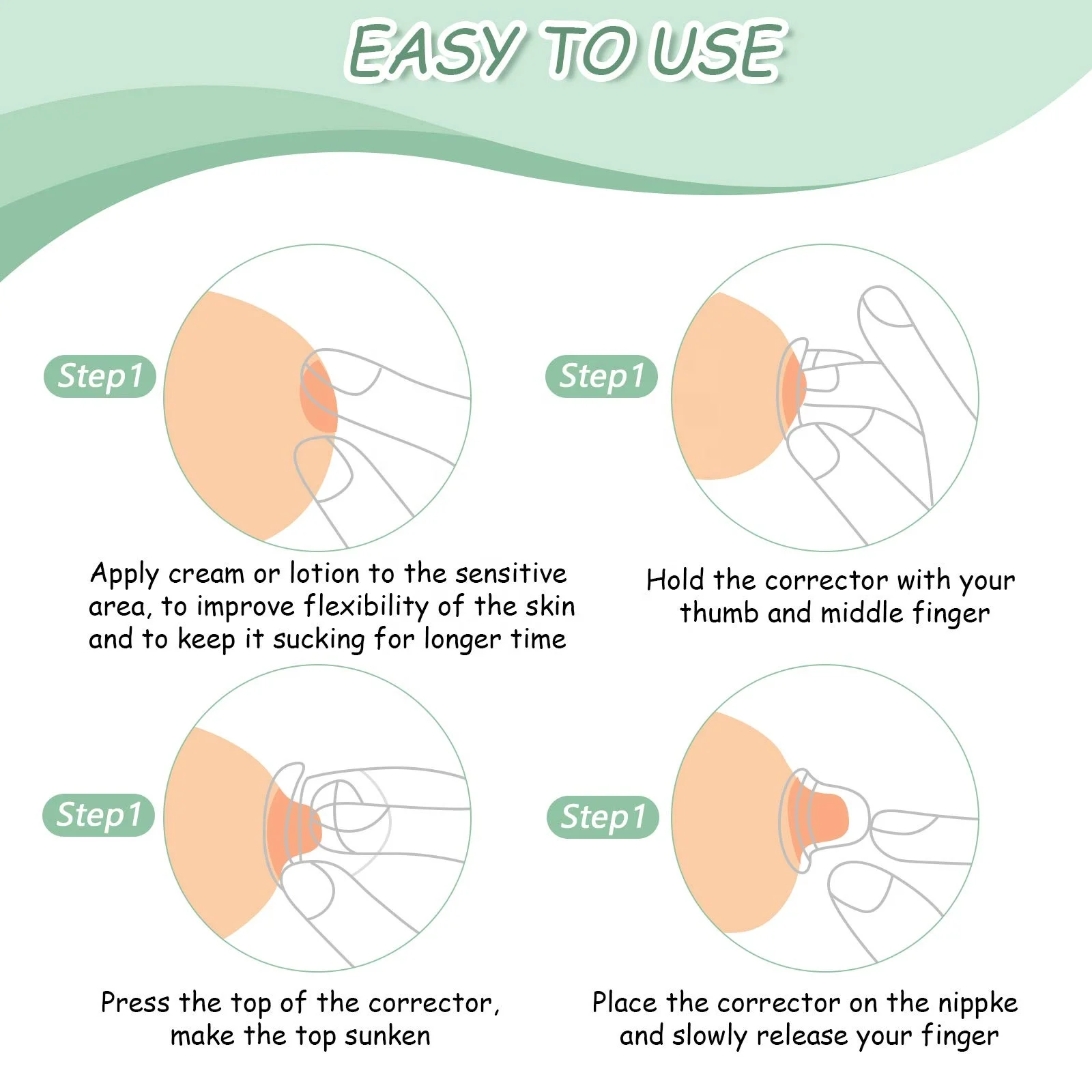 EASY TO USE

Step1

Apply cream or lotion to the sensitive area, to improve flexibility of the skin and to keep it sucking for longer time

Step1

Hold the corrector with your thumb and middle finger

Step1

Press the top of the corrector, make the top sunken

Step1

Place the corrector on the nippke and slowly release your finger