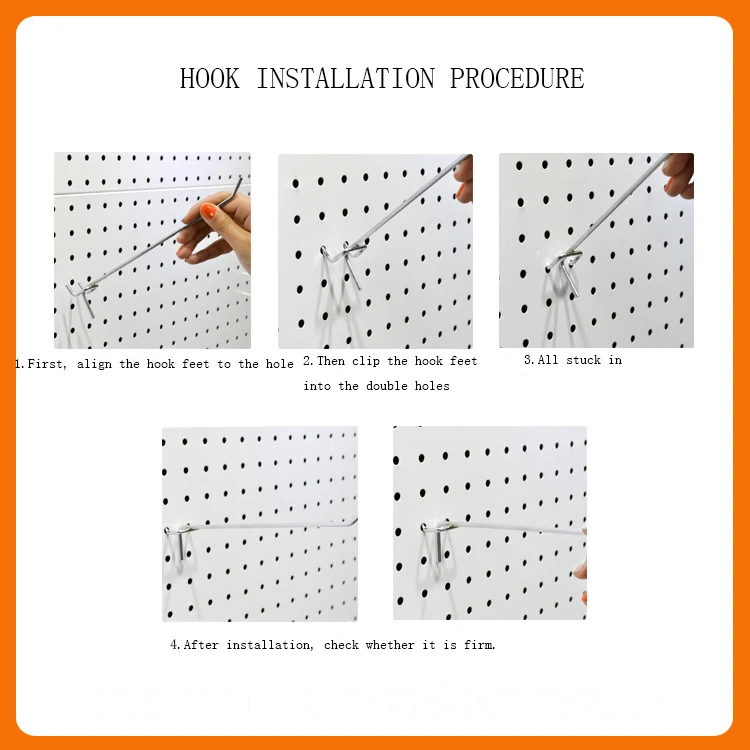 HOOK INSTALLATION PROCEDURE

1.First, align the hook feet to the hole

2.Then clip the hook feet into the double holes

3.All stuck in

4.After installation, check whether it is firm.