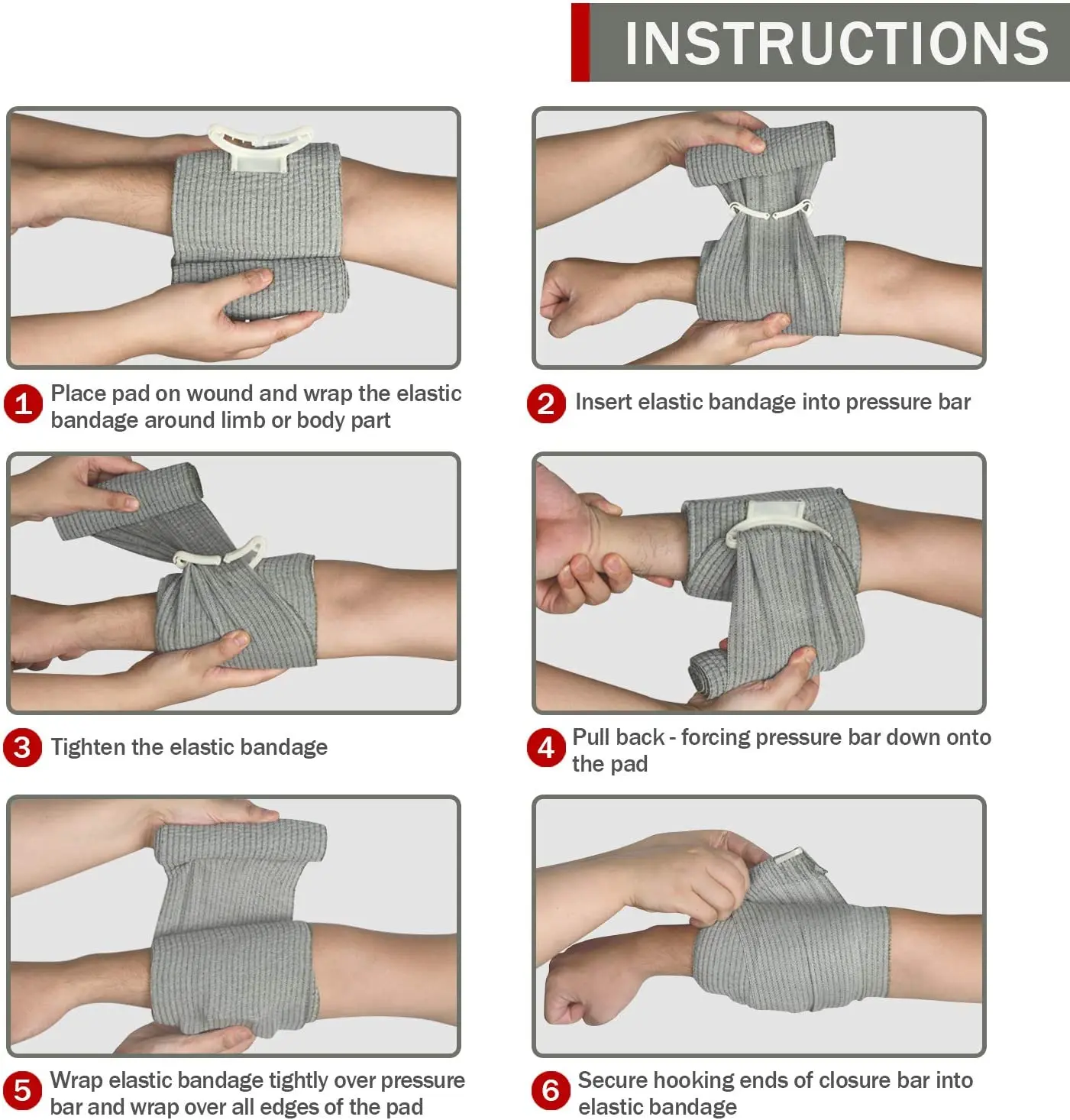 INSTRUCTIONS

1 Place pad on wound and wrap the elastic bandage around limb or body part

2 Insert elastic bandage into pressure bar

3 Tighten the elastic bandage

4 Pull back - forcing pressure bar down onto the pad

5 Wrap elastic bandage tightly over pressure bar and wrap over all edges of the pad

6 Secure hooking ends of closure bar into elastic bandage