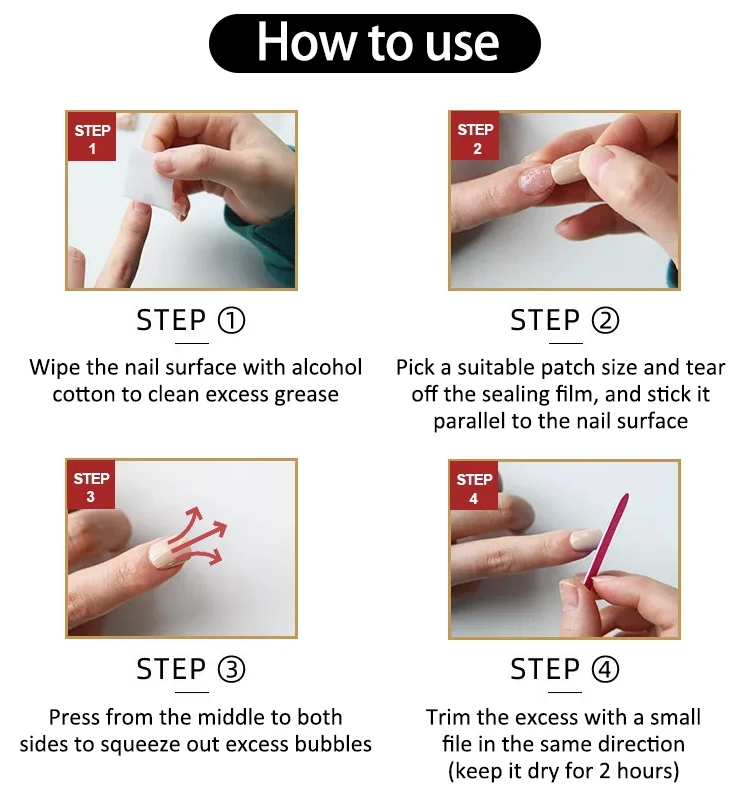 How to use

STEP 1

STEP ①

Wipe the nail surface with alcohol cotton to clean excess grease

STEP 2

STEP ②

Pick a suitable patch size and tear off the sealing film, and stick it parallel to the nail surface

STEP 3

STEP ③

Press from the middle to both sides to squeeze out excess bubbles

STEP 4

STEP ④

Trim the excess with a small file in the same direction (keep it dry for 2 hours)