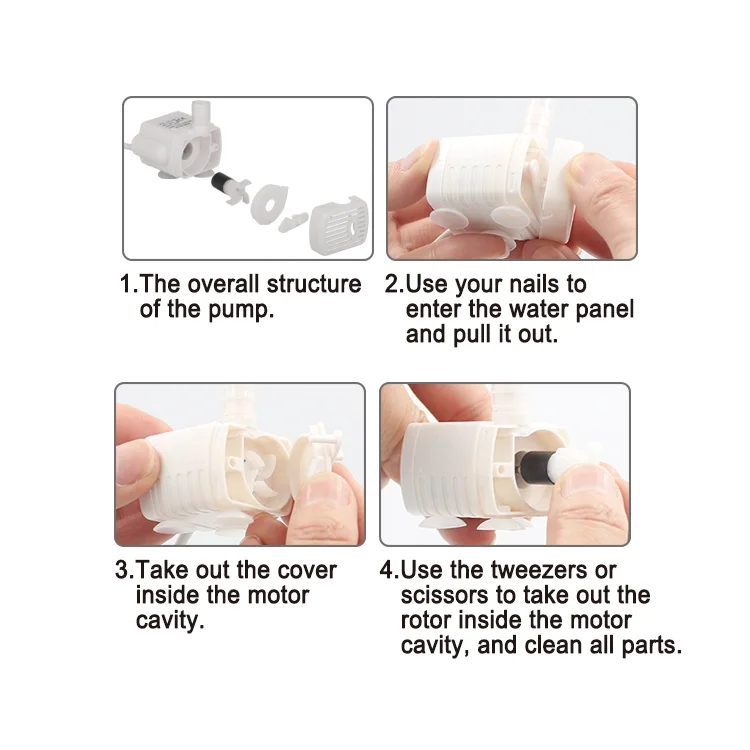 1.The overall structure of the pump.

2.Use your nails to enter the water panel and pull it out.

3.Take out the cover inside the motor cavity.

4.Use the tweezers or scissors to take out the rotor inside the motor cavity, and clean all parts.