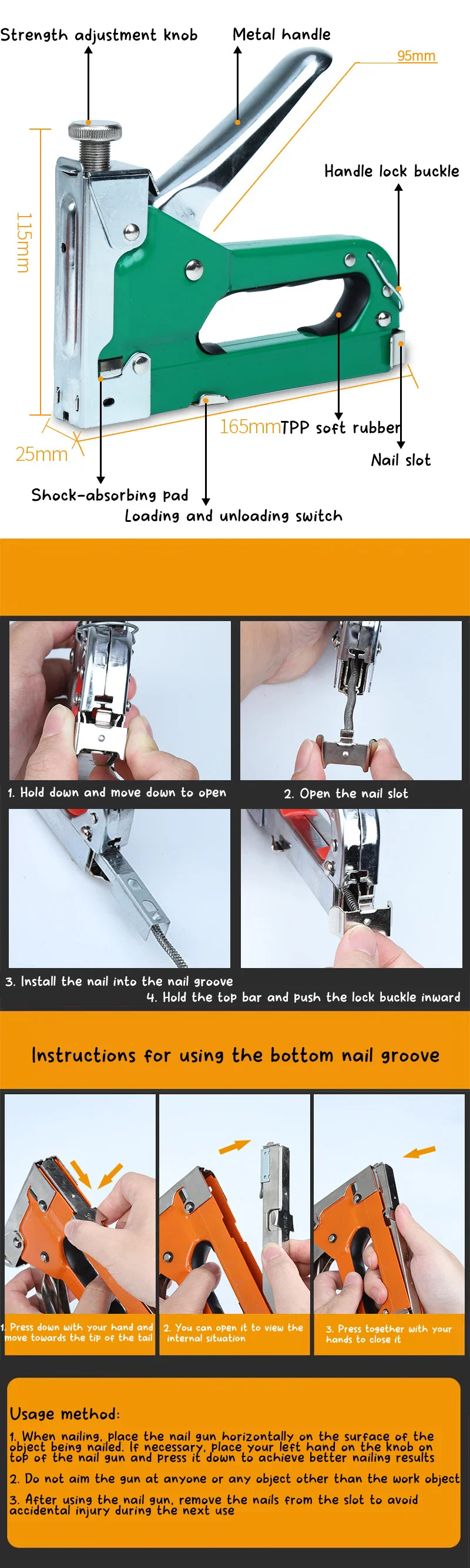 Strength adjustment knob

Metal handle

95mm

Handle lock buckle

115mm

165mm

TPP soft rubber

25mm

Nail slot

Shock-absorbing pad

Loading and unloading switch

1. Hold down and move down to open

2. Open the nail slot

3. Install the nail into the nail groove

4. Hold the top bar and push the lock buckle inward

Instructions for using the bottom nail groove

1. Press down with your hand and move towards the tip of the tail

2. You can open it to view the internal situation

3. Press together with your hands to close it

Usage method:

1. When nailing, place the nail gun horizontally on the surface of the object being nailed. If necessary, place your left hand on the knob on top of the nail gun and press it down to achieve better nailing results

2. Do not aim the gun at anyone or any object other than the work object

3. After using the nail gun, remove the nails from the slot to avoid accidental injury during the next use