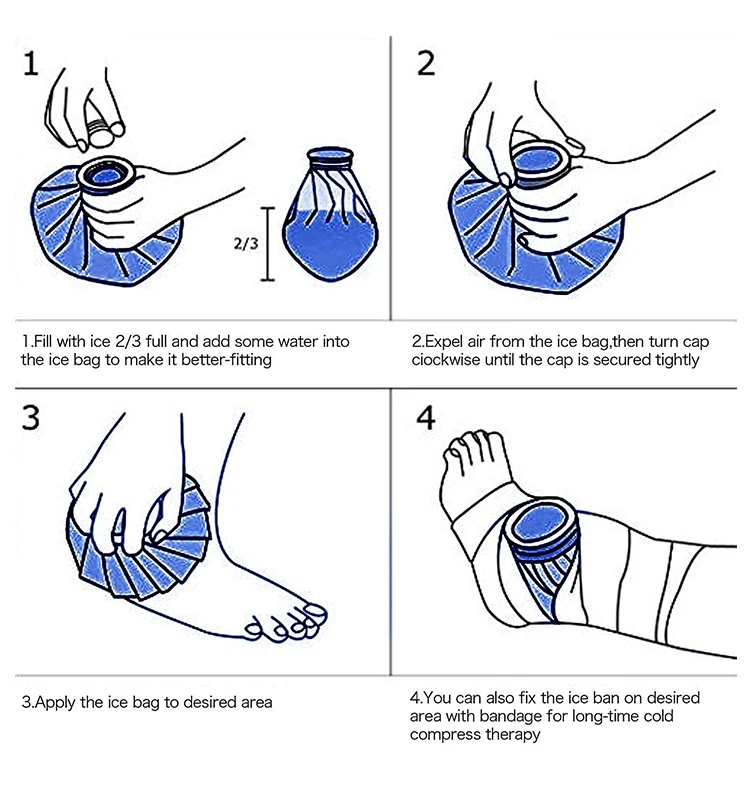 1

2/3

1.Fill with ice 2/3 full and add some water into the ice bag to make it better-fitting

2

2.Expel air from the ice bag,then turn cap ciockwise until the cap is secured tightly

3

3.Apply the ice bag to desired area

4

4.You can also fix the ice ban on desired area with bandage for long-time cold compress therapy