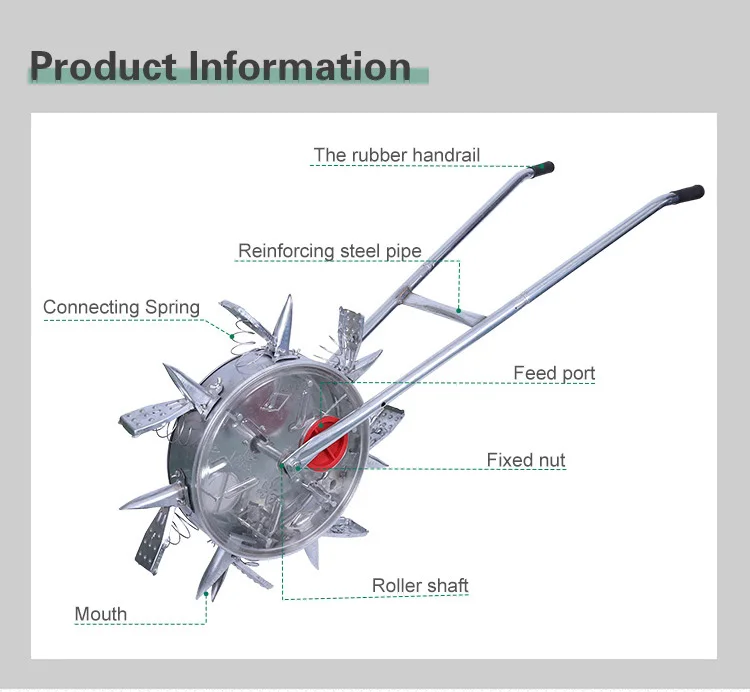 Product Information

The rubber handrail

Reinforcing steel pipe

Connecting Spring

Feed port

Fixed nut

Roller shaft

Mouth