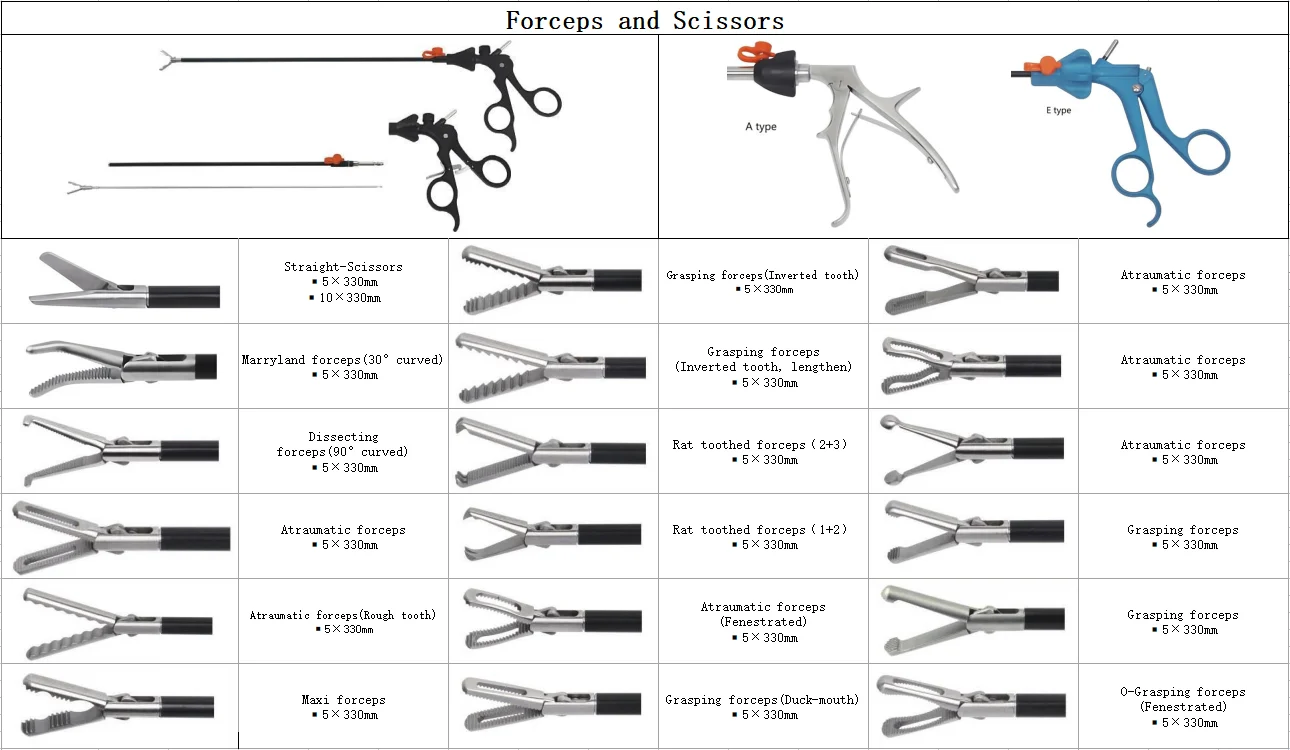 Forceps and Scissors

A type

E type

| | | | | | |
|---|---|---|---|---|---|
| | Straight-Scissors ▪ 5×330mm ▪ 10×330mm | | Grasping forceps(Inverted tooth) ▪ 5×330mm | | Atraumatic forceps ▪ 5×330mm |
| | Marryland forceps(30° curved) ▪ 5×330mm | | Grasping forceps (Inverted tooth, lengthen) ▪ 5×330mm | | Atraumatic forceps ▪ 5×330mm |
| | Dissecting forceps(90° curved) ▪ 5×330mm | | Rat toothed forceps (2+3) ▪ 5×330mm | | Atraumatic forceps ▪ 5×330mm |
| | Atraumatic forceps ▪ 5×330mm | | Rat toothed forceps (1+2) ▪ 5×330mm | | Grasping forceps ▪ 5×330mm |
| | Atraumatic forceps(Rough tooth) ▪ 5×330mm | | Atraumatic forceps (Fenestrated) ▪ 5×330mm | | Grasping forceps ▪ 5×330mm |
| | Maxi forceps ▪ 5×330mm | | Grasping forceps(Duck-mouth) ▪ 5×330mm | | O-Grasping forceps (Fenestrated) ▪ 5×330mm |