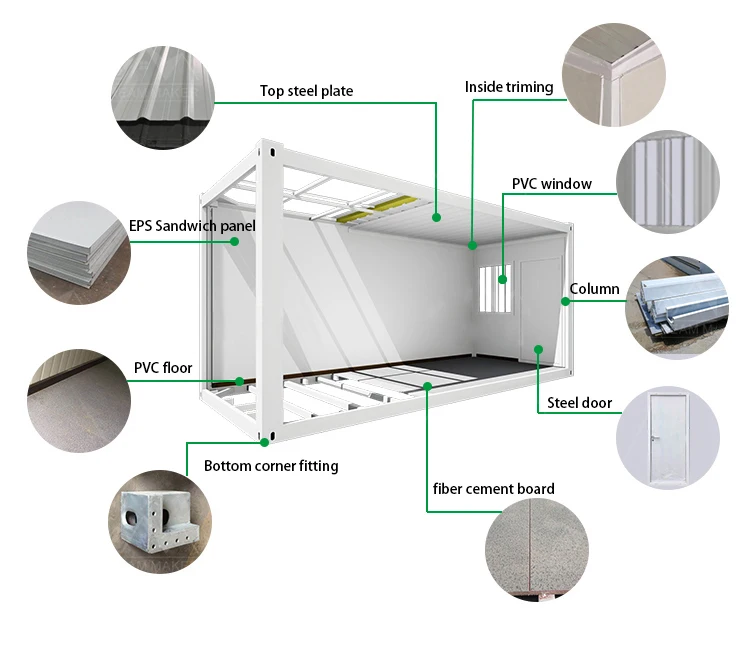 Top steel plate

Inside triming

PVC window

EPS Sandwich panel

Column

PVC floor

Steel door

Bottom corner fitting

fiber cement board