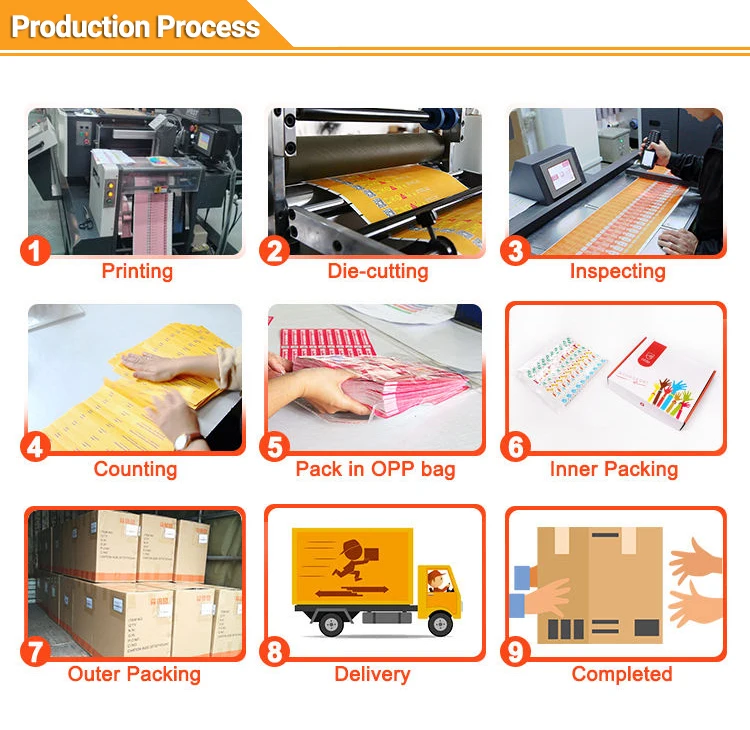 Production Process

1 Printing

2 Die-cutting

3 Inspecting

4 Counting

5 Pack in OPP bag

6 Inner Packing

7 Outer Packing

8 Delivery

9 Completed