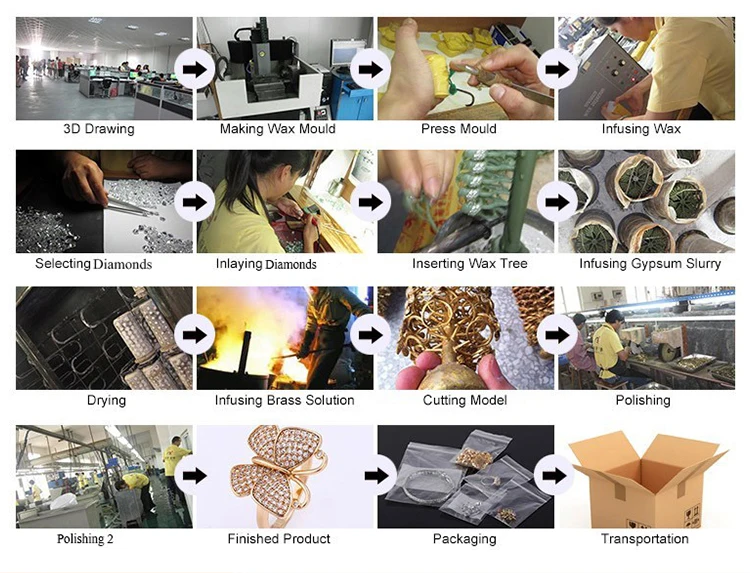 3D Drawing

Making Wax Mould

Press Mould

Infusing Wax

Selecting Diamonds

Inlaying Diamonds

Inserting Wax Tree

Infusing Gypsum Slurry

Drying

Infusing Brass Solution

Cutting Model

Polishing

Polishing 2

Finished Product

Packaging

Transportation