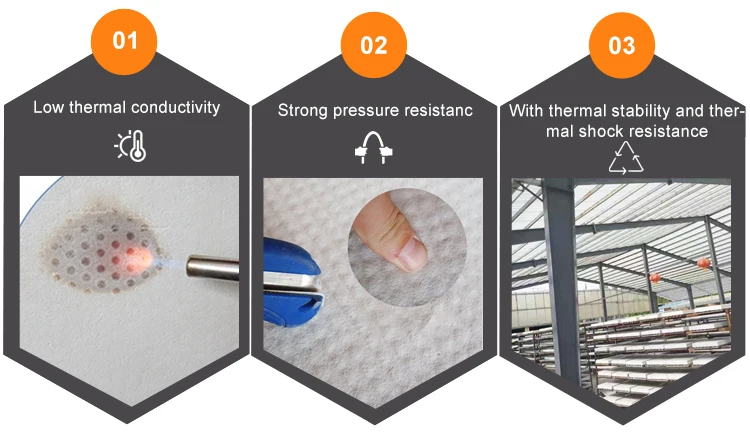 01

Low thermal conductivity

02

Strong pressure resistanc

03

With thermal stability and thermal shock resistance