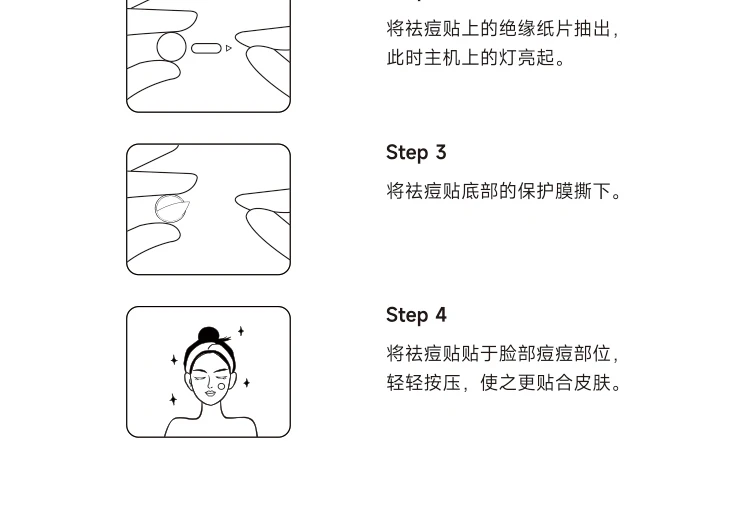 将祛痘贴上的绝缘纸片抽出，此时主机上的灯亮起。

Step 3

将祛痘贴底部的保护膜撕下。

Step 4

将祛痘贴贴于脸部痘痘部位，轻轻按压，使之更贴合皮肤。