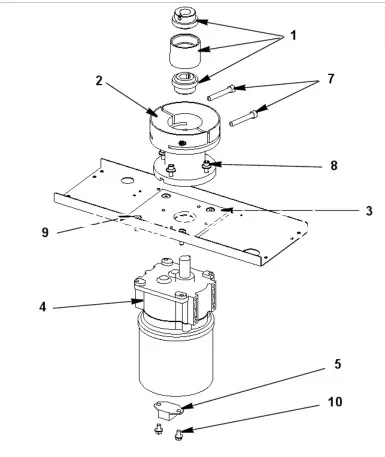 1
2
7
8
3
9
4
5
10