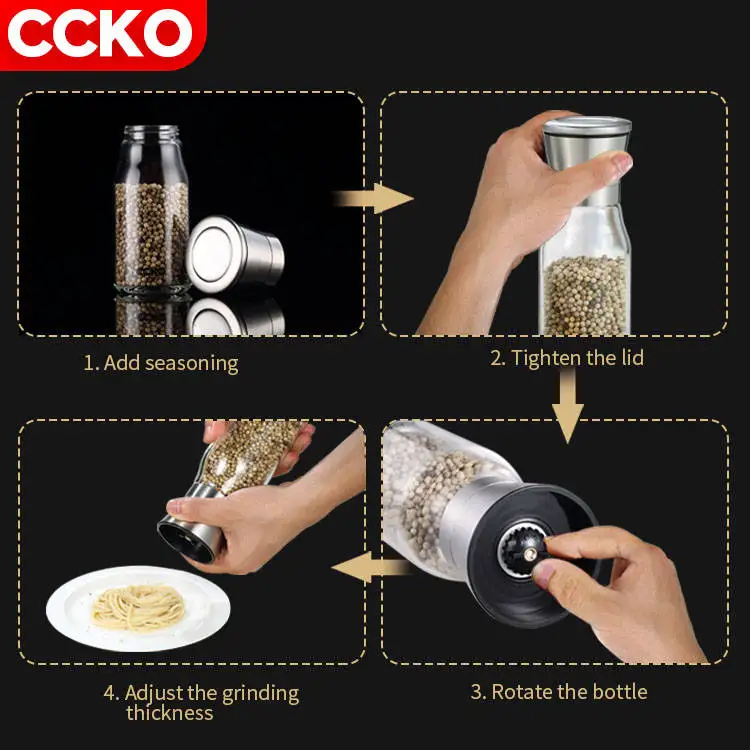 CCKO

1. Add seasoning

2. Tighten the lid

3. Rotate the bottle

4. Adjust the grinding thickness