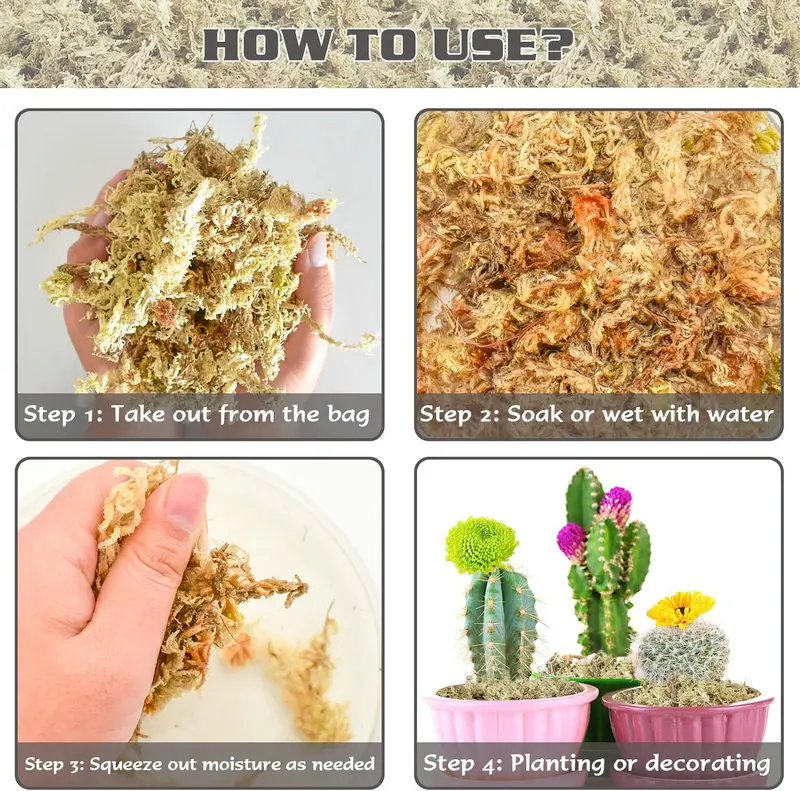 HOW TO USE?

Step 1: Take out from the bag

Step 2: Soak or wet with water

Step 3: Squeeze out moisture as needed

Step 4: Planting or decorating