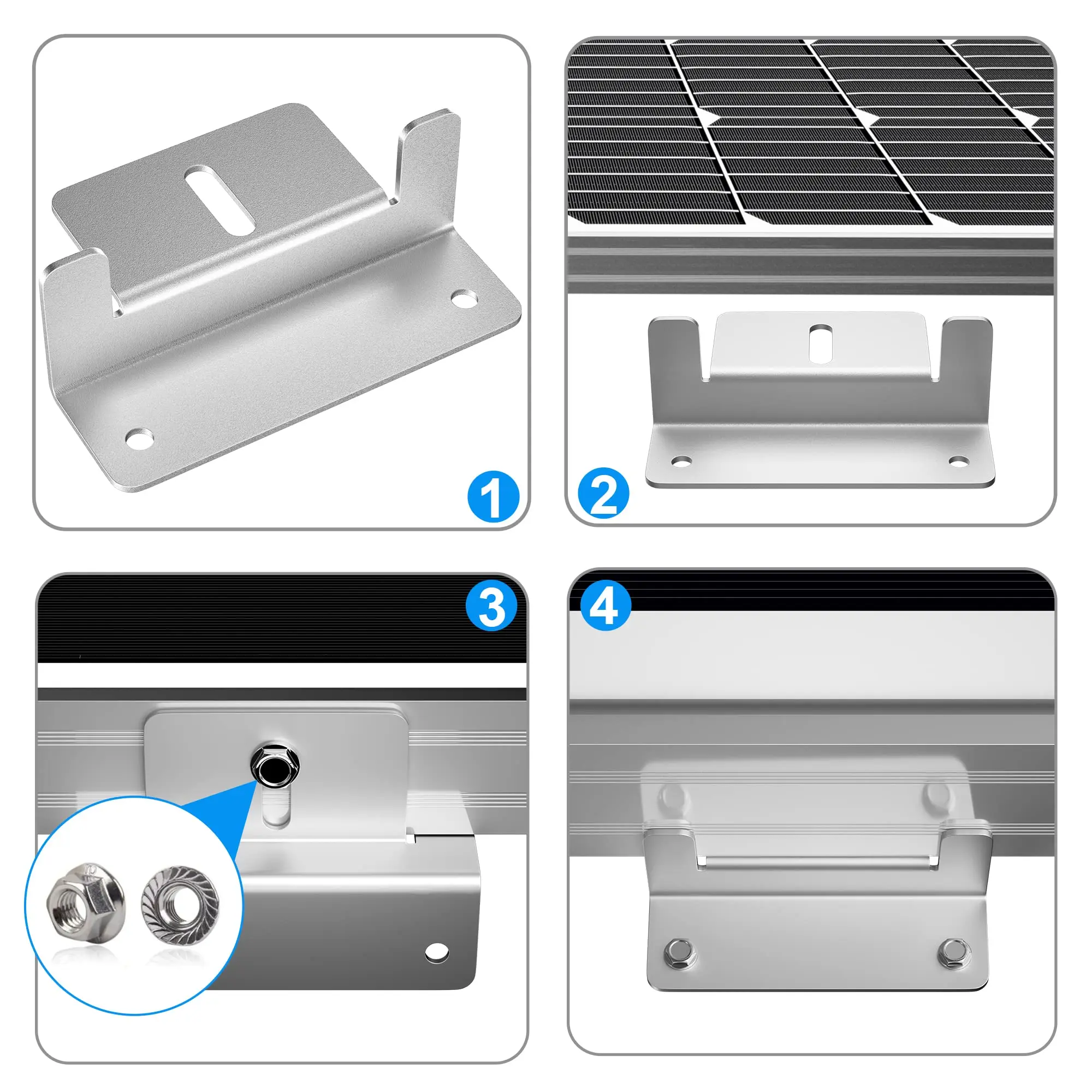 1

2

3

4