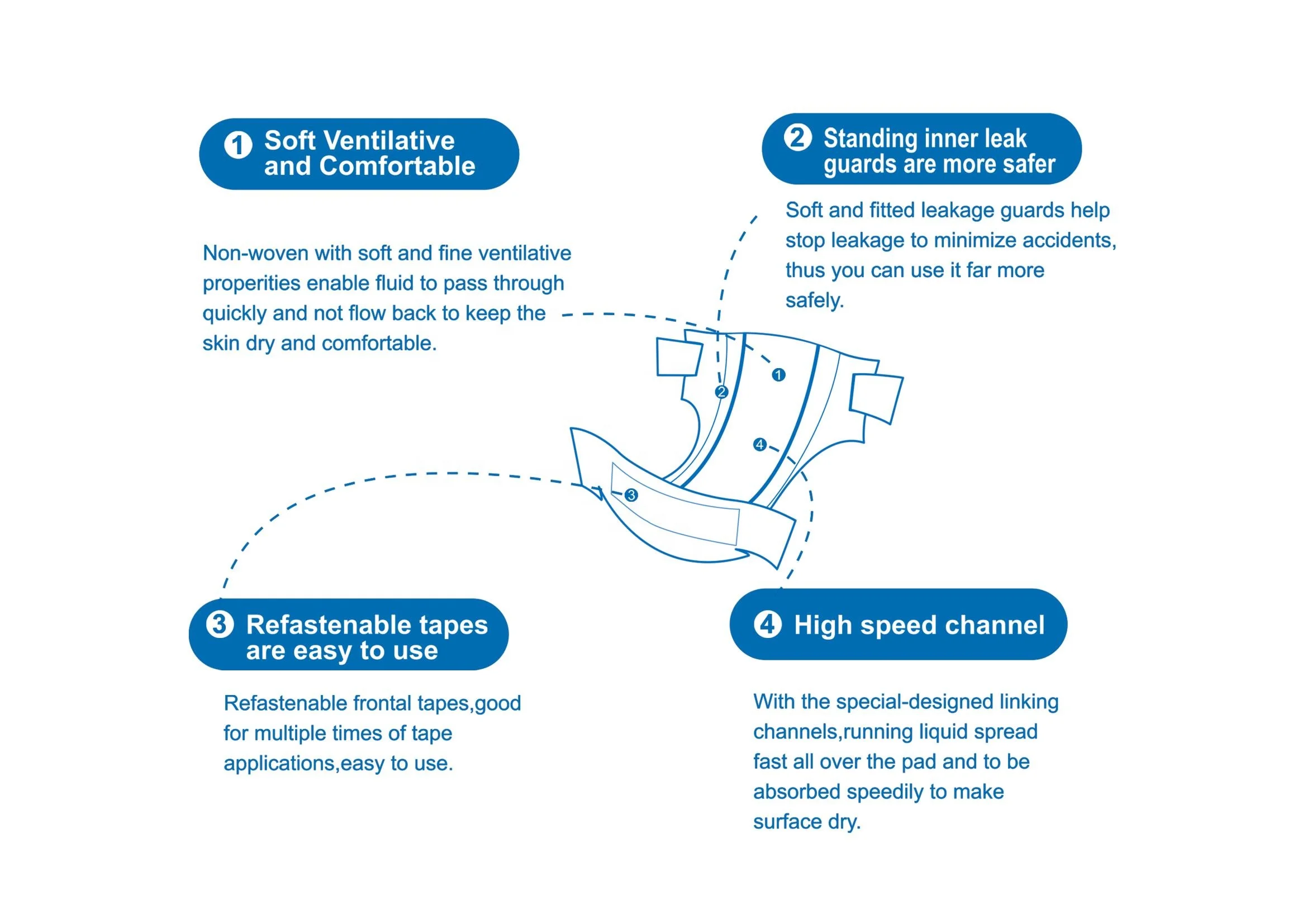 1 Soft Ventilative and Comfortable

Non-woven with soft and fine ventilative properities enable fluid to pass through quickly and not flow back to keep the skin dry and comfortable.

2 Standing inner leak guards are more safer

Soft and fitted leakage guards help stop leakage to minimize accidents, thus you can use it far more safely.

1
2
4
3

3 Refastenable tapes are easy to use

Refastenable frontal tapes,good for multiple times of tape applications,easy to use.

4 High speed channel

With the special-designed linking channels,running liquid spread fast all over the pad and to be absorbed speedily to make surface dry.