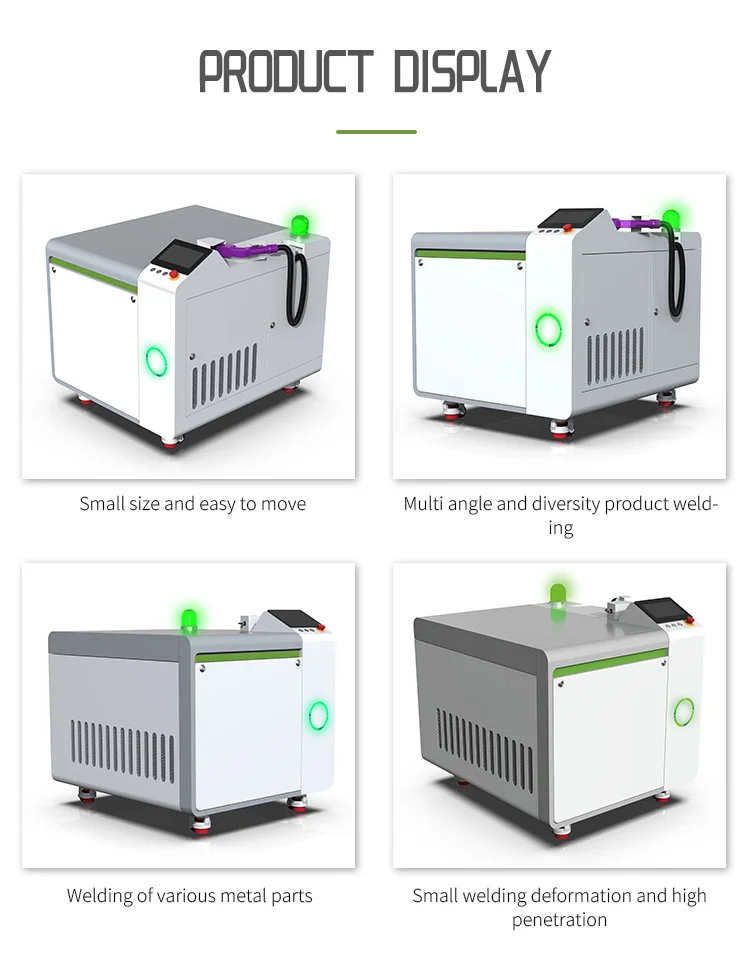 PRODUCT DISPLAY

Small size and easy to move

Multi angle and diversity product welding

Welding of various metal parts

Small welding deformation and high penetration