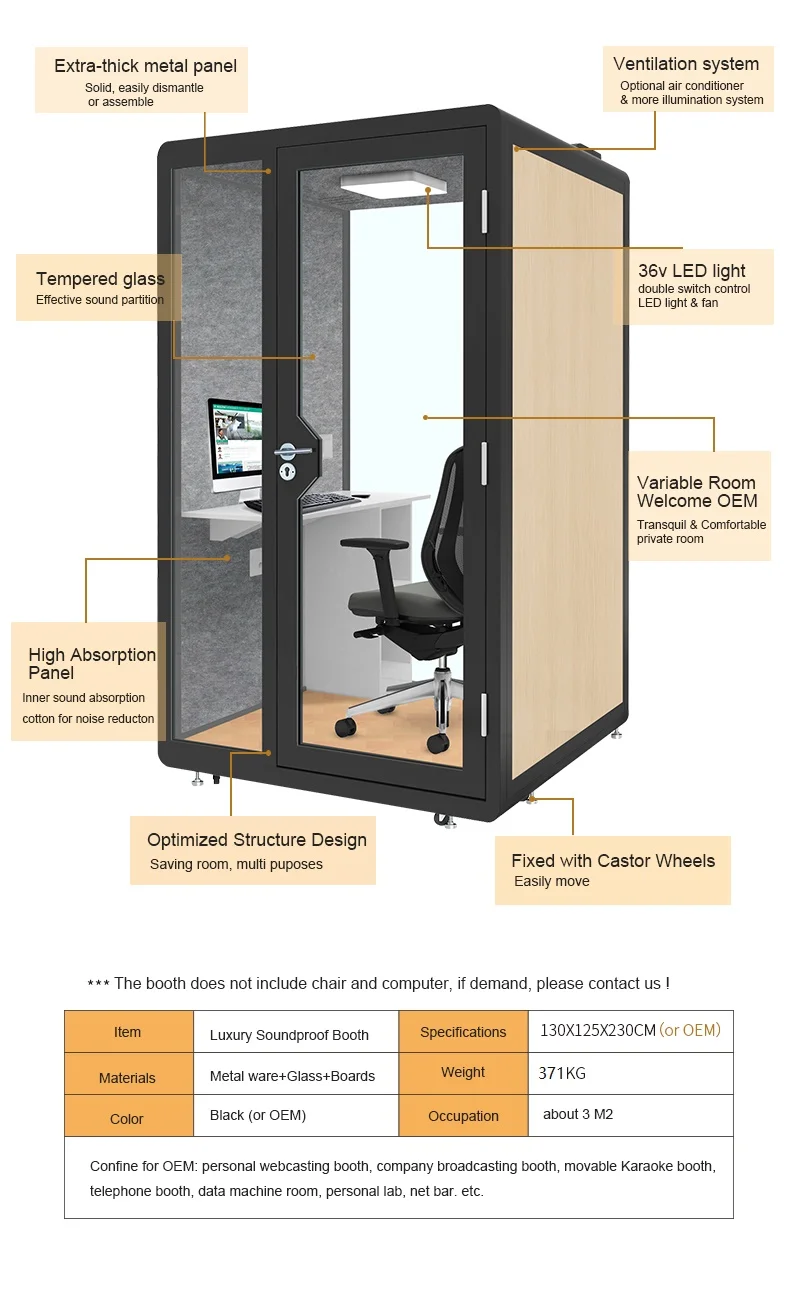 Extra-thick metal panel
Solid, easily dismantle or assemble

Ventilation system
Optional air conditioner & more illumination system

Tempered glass
Effective sound partition

36v LED light
double switch control LED light & fan

Variable Room Welcome OEM
Transquil & Comfortable private room

High Absorption Panel
Inner sound absorption cotton for noise reducton

Optimized Structure Design
Saving room, multi puposes

Fixed with Castor Wheels
Easily move

*** The booth does not include chair and computer, if demand, please contact us !

| Item | Luxury Soundproof Booth | Specifications | 130X125X230CM (or OEM) |
|---|---|---|---|
| Materials | Metal ware+Glass+Boards | Weight | 371KG |
| Color | Black (or OEM) | Occupation | about 3 M2 |

Confine for OEM: personal webcasting booth, company broadcasting booth, movable Karaoke booth, telephone booth, data machine room, personal lab, net bar. etc.