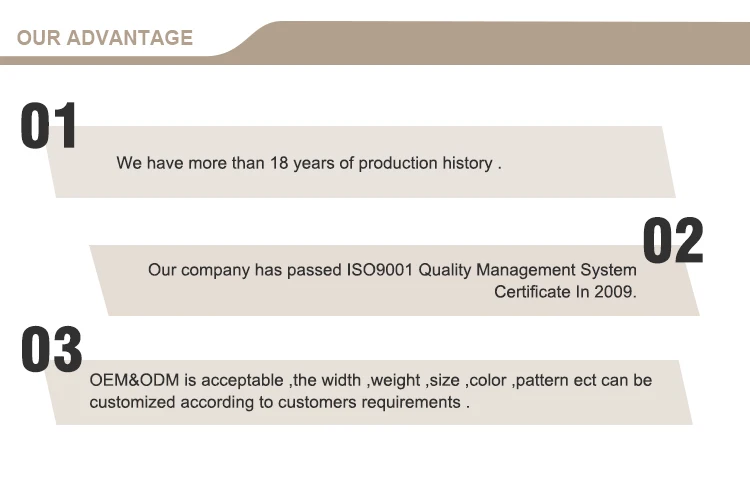 OUR ADVANTAGE

01

We have more than 18 years of production history .

02

Our company has passed ISO9001 Quality Management System Certificate In 2009.

03

OEM&ODM is acceptable ,the width ,weight ,size ,color ,pattern ect can be customized according to customers requirements .