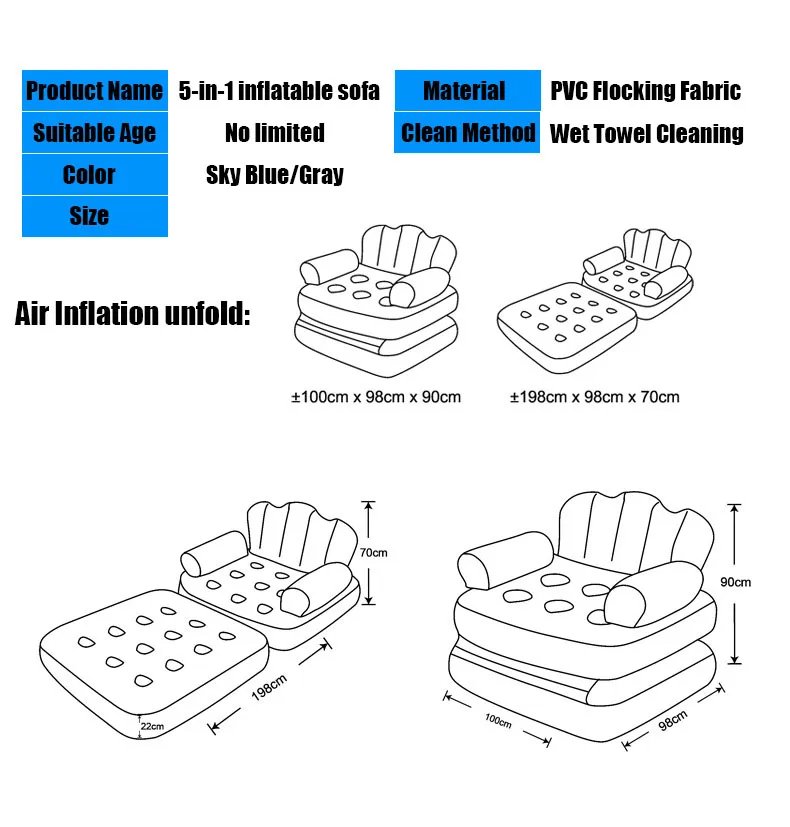 | Product Name | 5-in-1 inflatable sofa | Material | PVC Flocking Fabric |
|---|---|---|---|
| Suitable Age | No limited | Clean Method | Wet Towel Cleaning |
| Color | Sky Blue/Gray | | |
| Size | | | |

Air Inflation unfold:

±100cm x 98cm x 90cm

±198cm x 98cm x 70cm

70cm

198cm

22cm

90cm

100cm

98cm