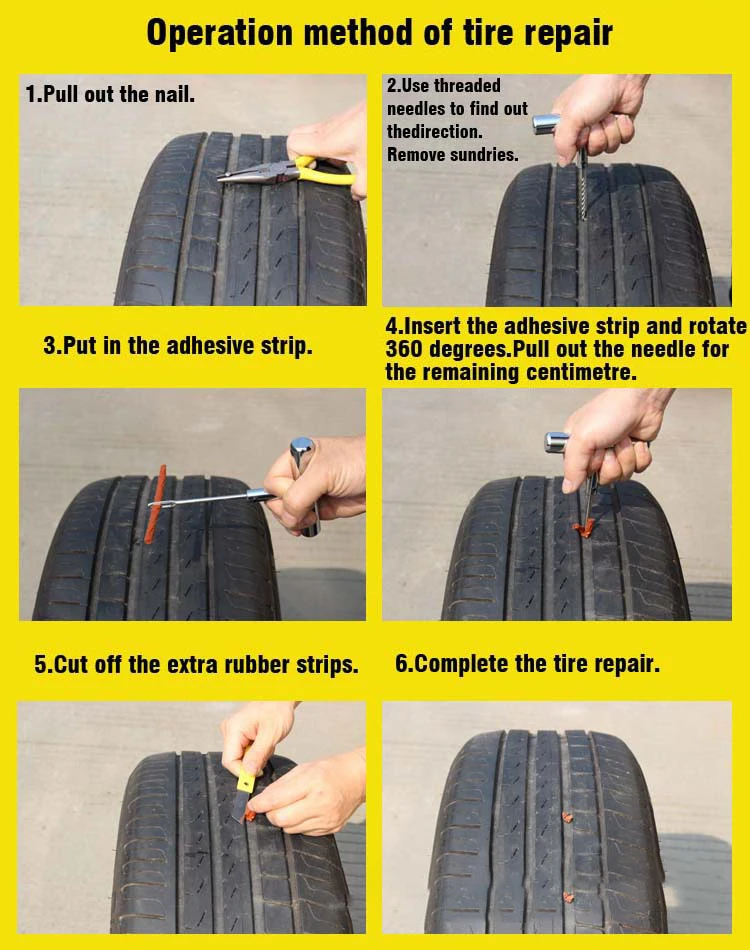 Operation method of tire repair

1.Pull out the nail.

2.Use threaded needles to find out thedirection. Remove sundries.

3.Put in the adhesive strip.

4.Insert the adhesive strip and rotate 360 degrees.Pull out the needle for the remaining centimetre.

5.Cut off the extra rubber strips.

6.Complete the tire repair.