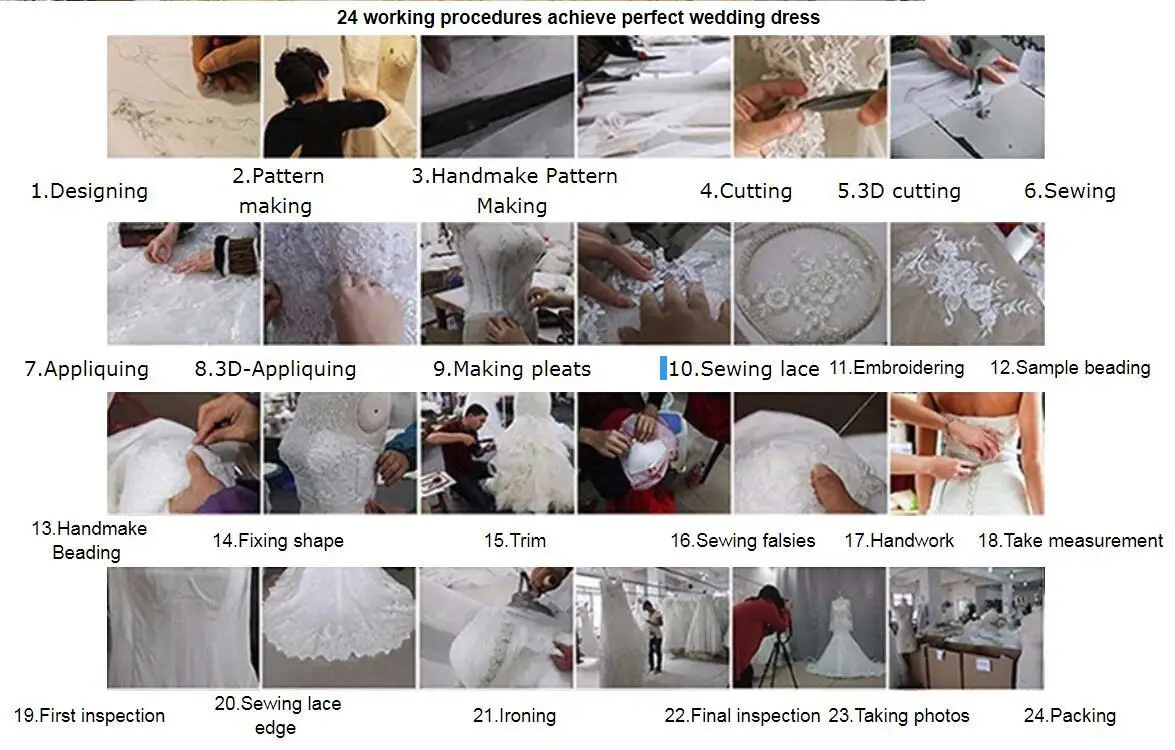 24 working procedures achieve perfect wedding dress

1.Designing
2.Pattern making
3.Handmake Pattern Making
4.Cutting
5.3D cutting
6.Sewing

7.Appliquing
8.3D-Appliquing
9.Making pleats
10.Sewing lace
11.Embroidering
12.Sample beading

13.Handmake Beading
14.Fixing shape
15.Trim
16.Sewing falsies
17.Handwork
18.Take measurement

19.First inspection
20.Sewing lace edge
21.Ironing
22.Final inspection
23.Taking photos
24.Packing