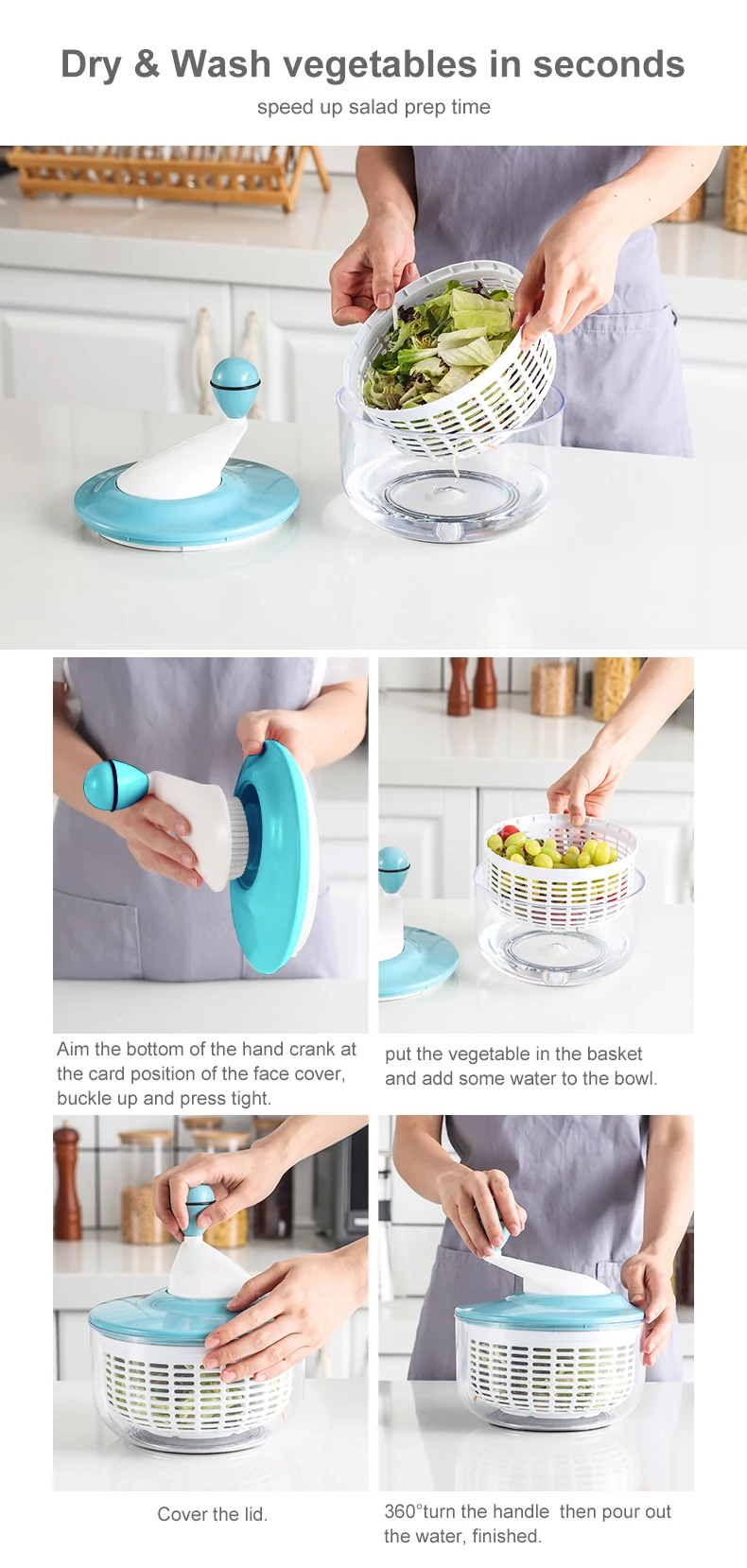 Dry & Wash vegetables in seconds

speed up salad prep time

Aim the bottom of the hand crank at the card position of the face cover, buckle up and press tight.

put the vegetable in the basket and add some water to the bowl.

Cover the lid.

360°turn the handle then pour out the water, finished.