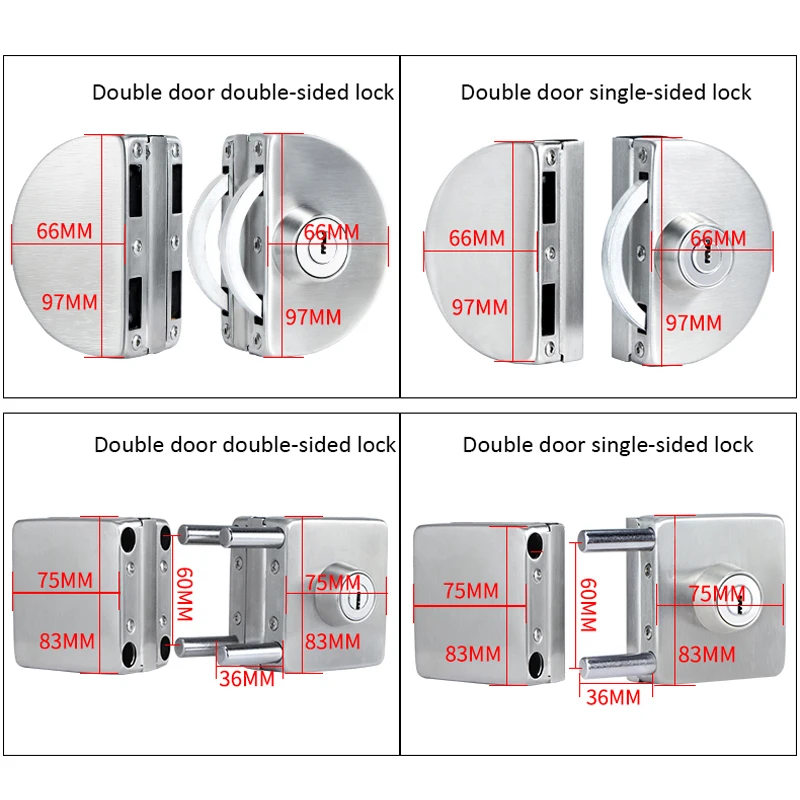 Double door double-sided lock

66MM
97MM
66MM
97MM

Double door single-sided lock

66MM
97MM
66MM
97MM

Double door double-sided lock

75MM
83MM
60MM
36MM
75MM
83MM

Double door single-sided lock

75MM
83MM
60MM
36MM
75MM
83MM