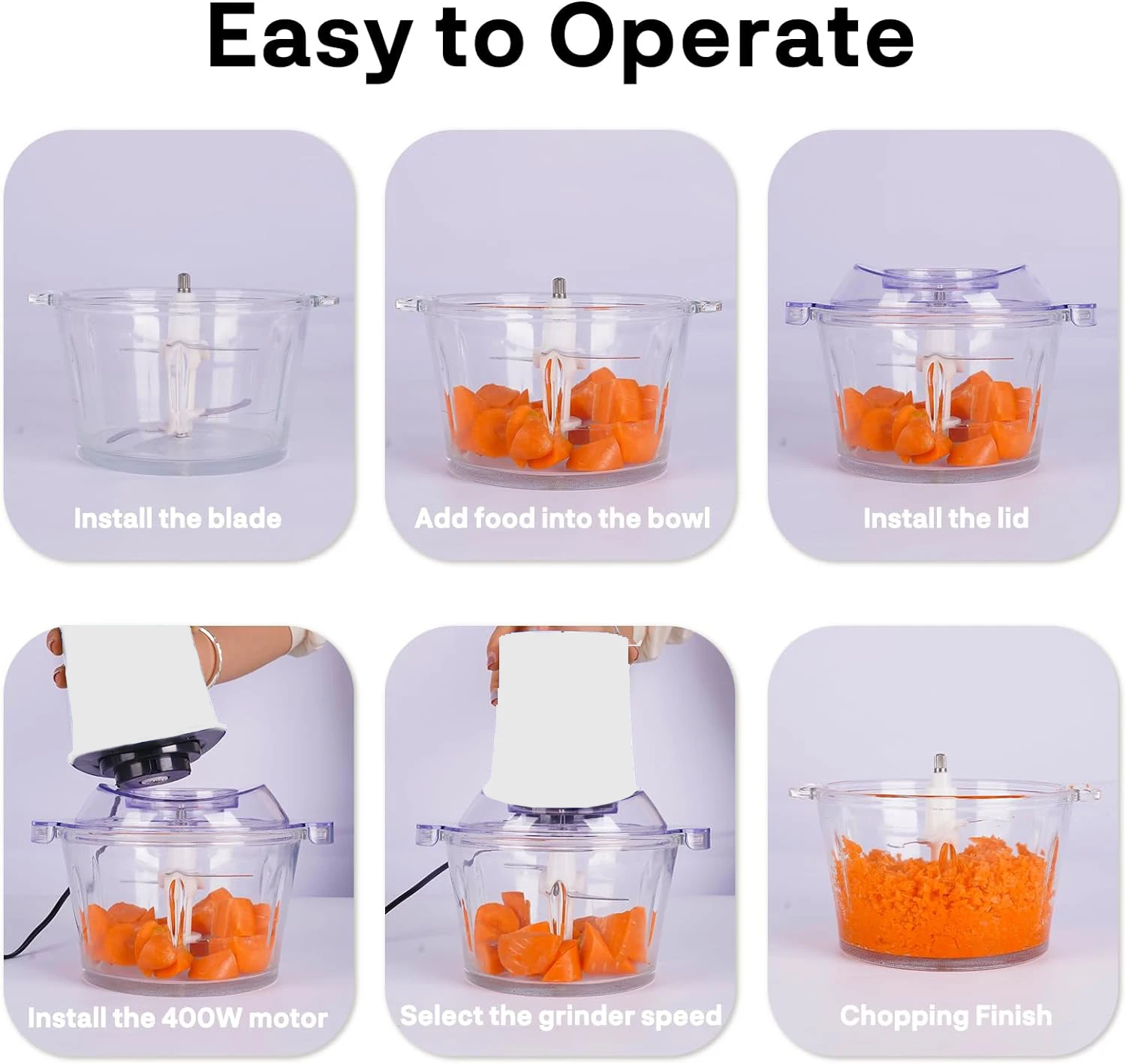 Easy to Operate

Install the blade

Add food into the bowl

Install the lid

Install the 400W motor

Select the grinder speed

Chopping Finish