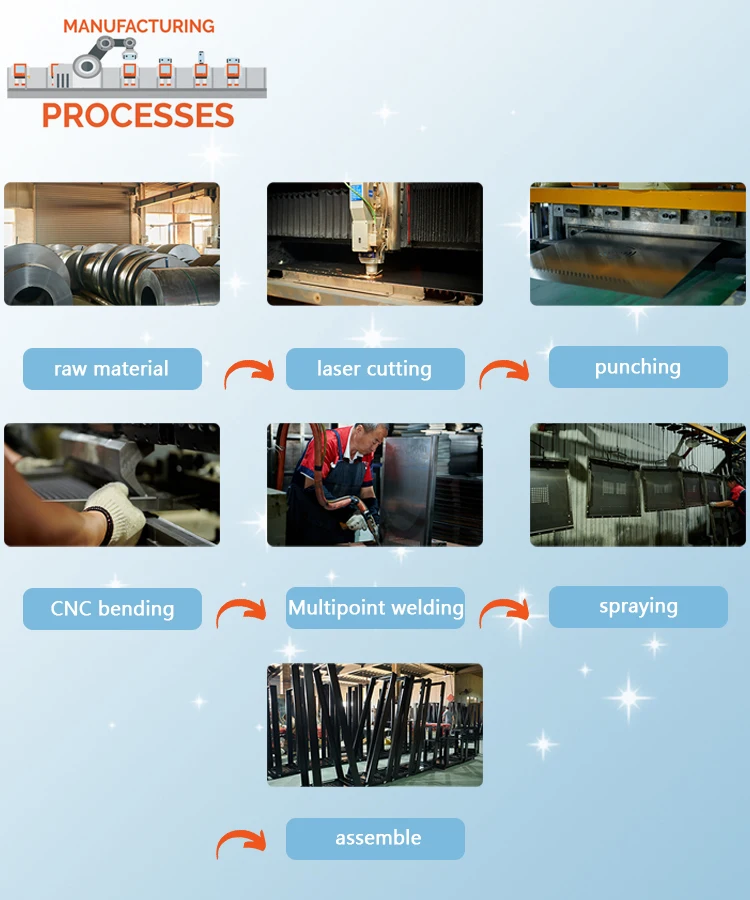 MANUFACTURING
PROCESSES

raw material

laser cutting

punching

CNC bending

Multipoint welding

spraying

assemble