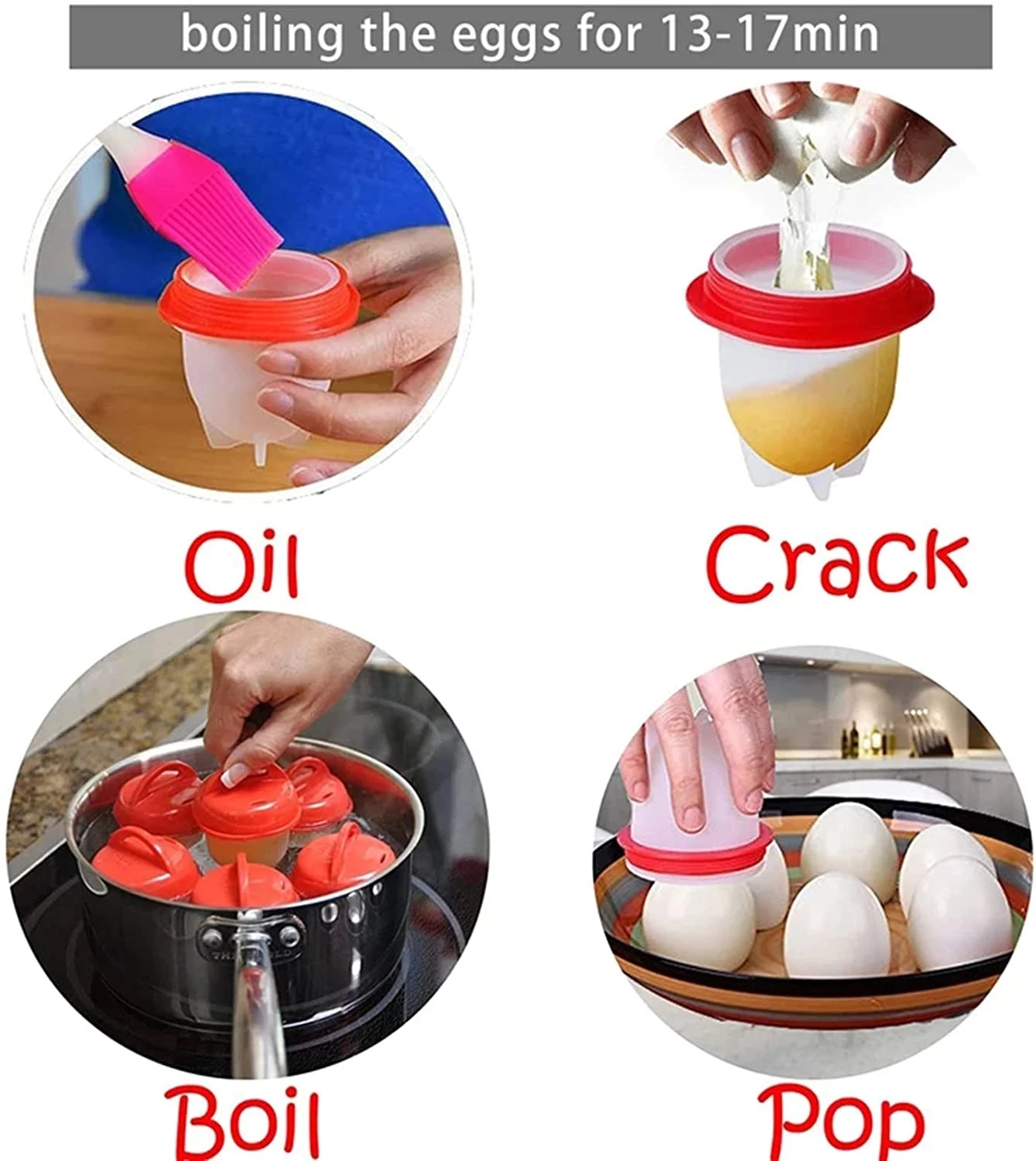 boiling the eggs for 13-17min

Oil

Crack

Boil

Pop