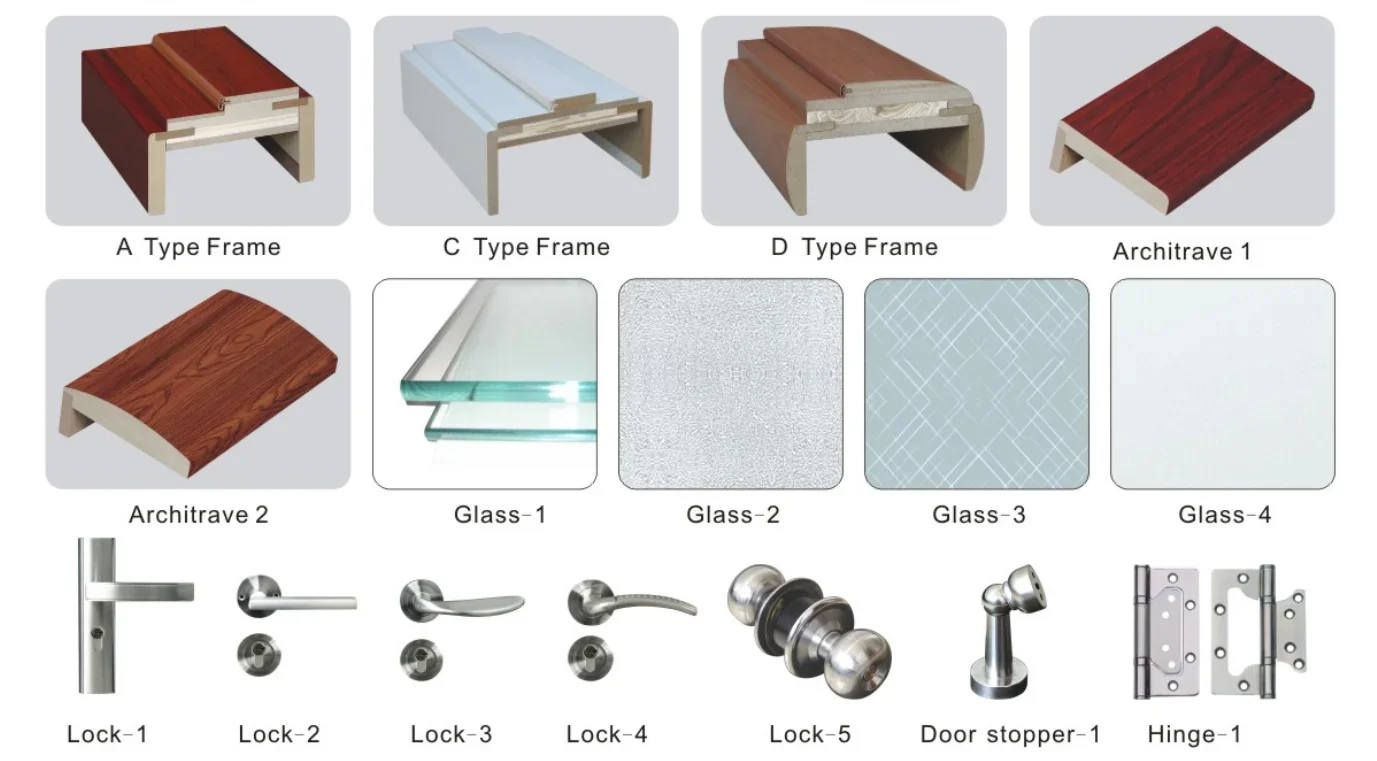 A Type Frame

C Type Frame

D Type Frame

Architrave 1

Architrave 2

Glass-1

Glass-2

Glass-3

Glass-4

Lock-1

Lock-2

Lock-3

Lock-4

Lock-5

Door stopper-1

Hinge-1