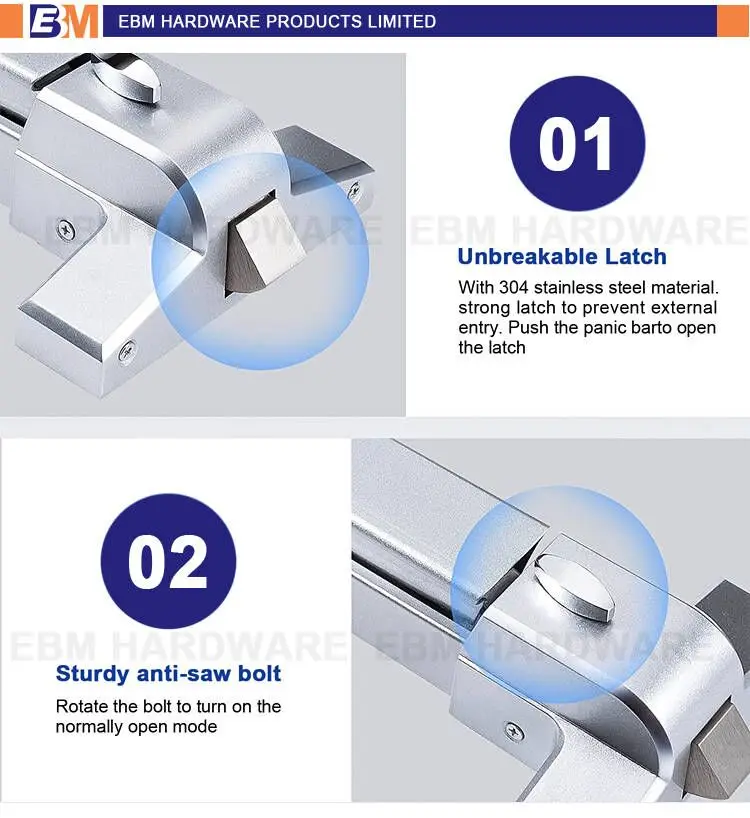 EBM EBM HARDWARE PRODUCTS LIMITED

EBM HARDWARE EBM HARDWARE

01

Unbreakable Latch

With 304 stainless steel material. strong latch to prevent external entry. Push the panic barto open the latch

02

EBM HARDWARE EBM HARDWARE

Sturdy anti-saw bolt

Rotate the bolt to turn on the normally open mode