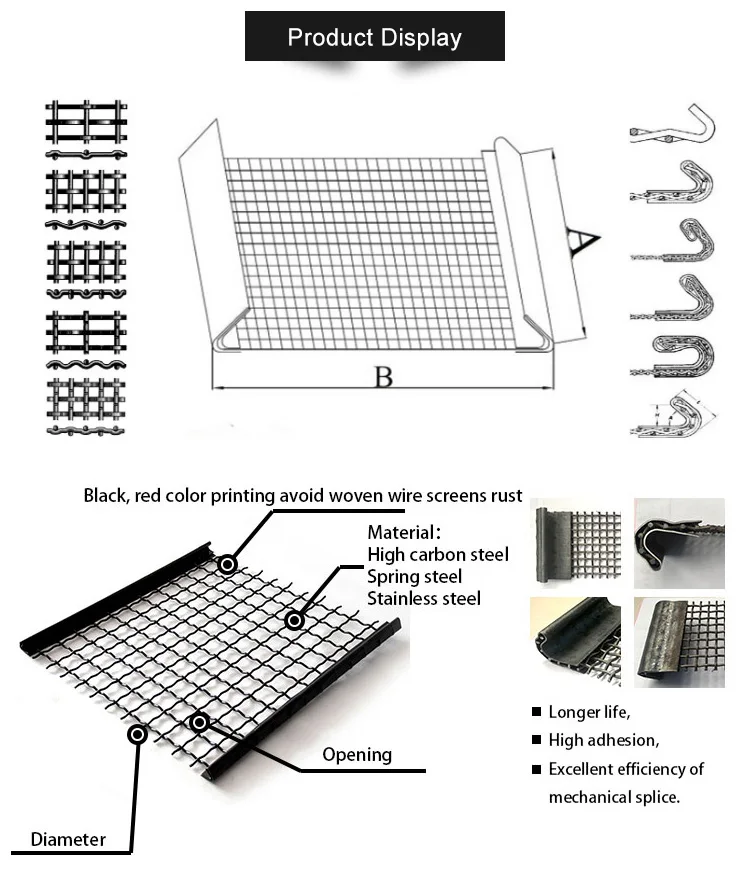 Product Display

B

Black, red color printing avoid woven wire screens rust

Material:
High carbon steel
Spring steel
Stainless steel

Opening

Diameter

■ Longer life,
■ High adhesion,
■ Excellent efficiency of mechanical splice.