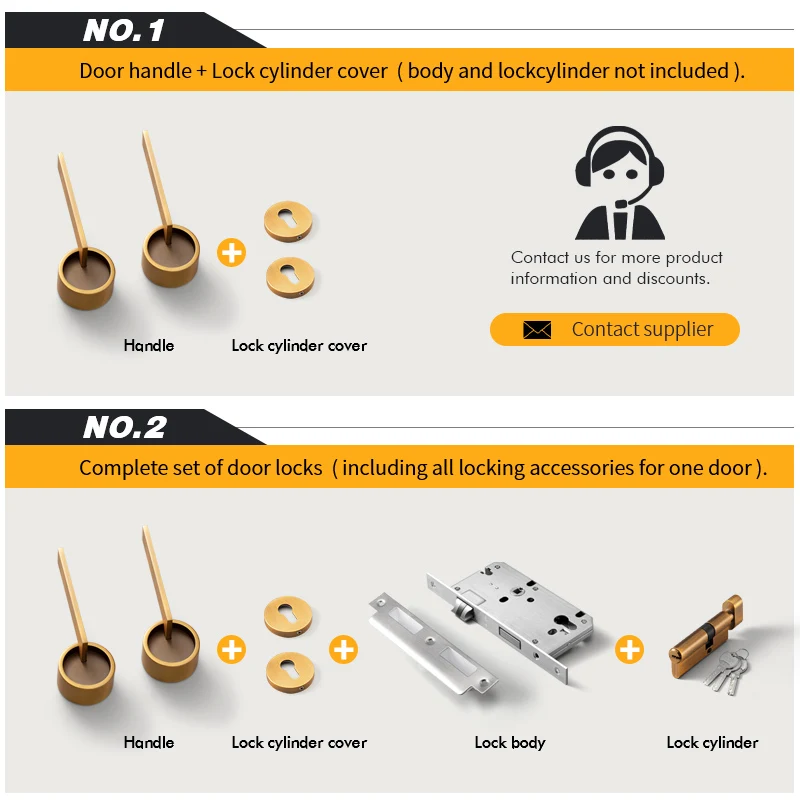 NO.1

Door handle + Lock cylinder cover ( body and lockcylinder not included ).

Handle

Lock cylinder cover

Contact us for more product information and discounts.

Contact supplier

NO.2

Complete set of door locks ( including all locking accessories for one door ).

Handle

Lock cylinder cover

Lock body

Lock cylinder