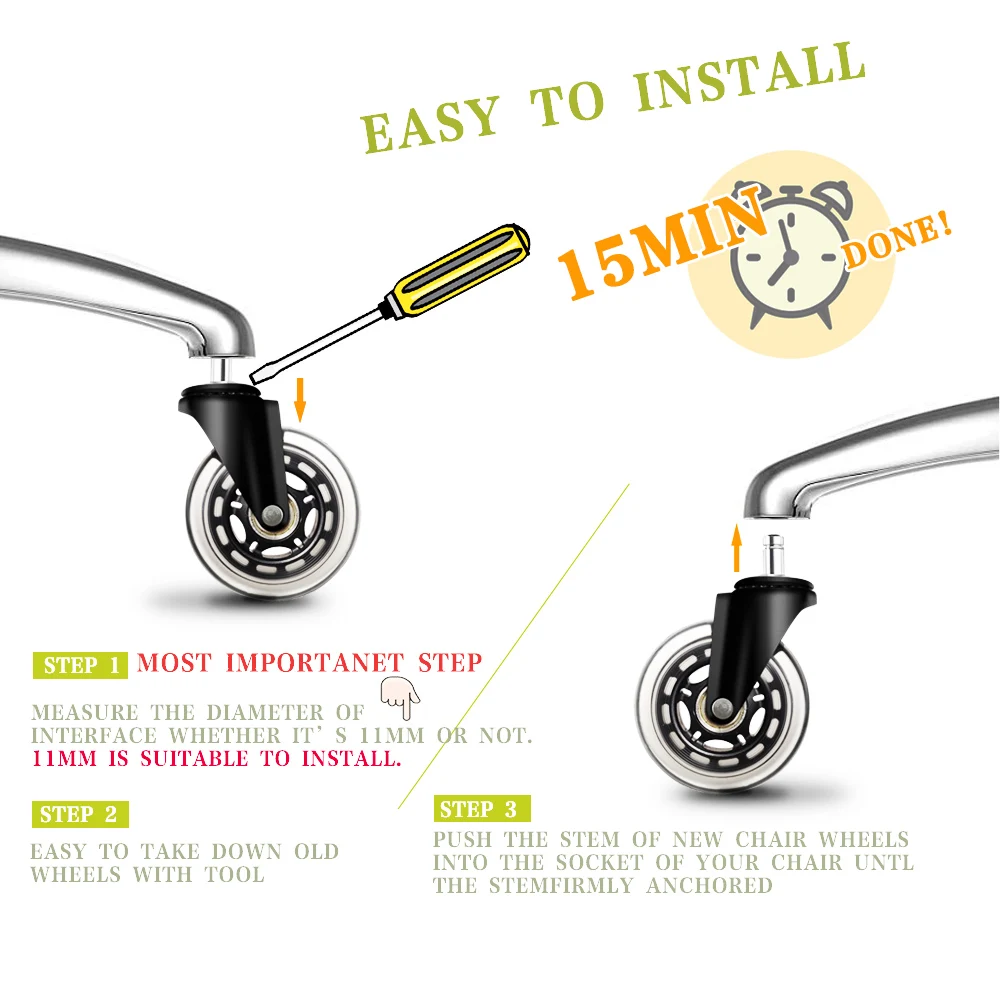 EASY TO INSTALL

15MIN DONE!

STEP 1 MOST IMPORTANET STEP

MEASURE THE DIAMETER OF INTERFACE WHETHER IT' S 11MM OR NOT. 11MM IS SUITABLE TO INSTALL.

STEP 2

EASY TO TAKE DOWN OLD WHEELS WITH TOOL

STEP 3

PUSH THE STEM OF NEW CHAIR WHEELS INTO THE SOCKET OF YOUR CHAIR UNTL THE STEMFIRMLY ANCHORED